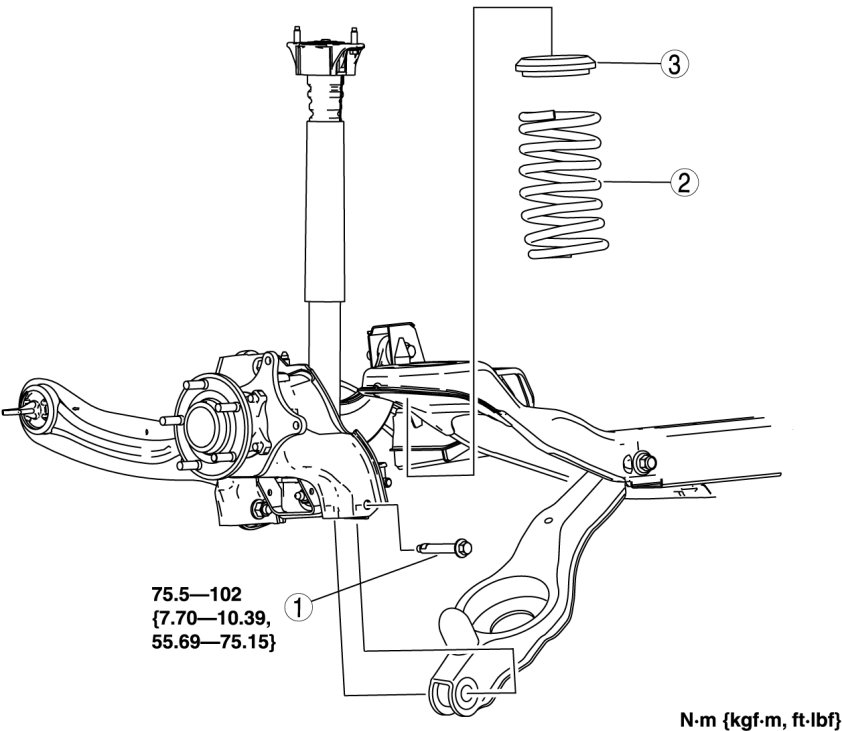 3

2

75.5—102
{7.70—10.39,
55.69—75.15}

1

N·m {kgf·m, ft·lbf}