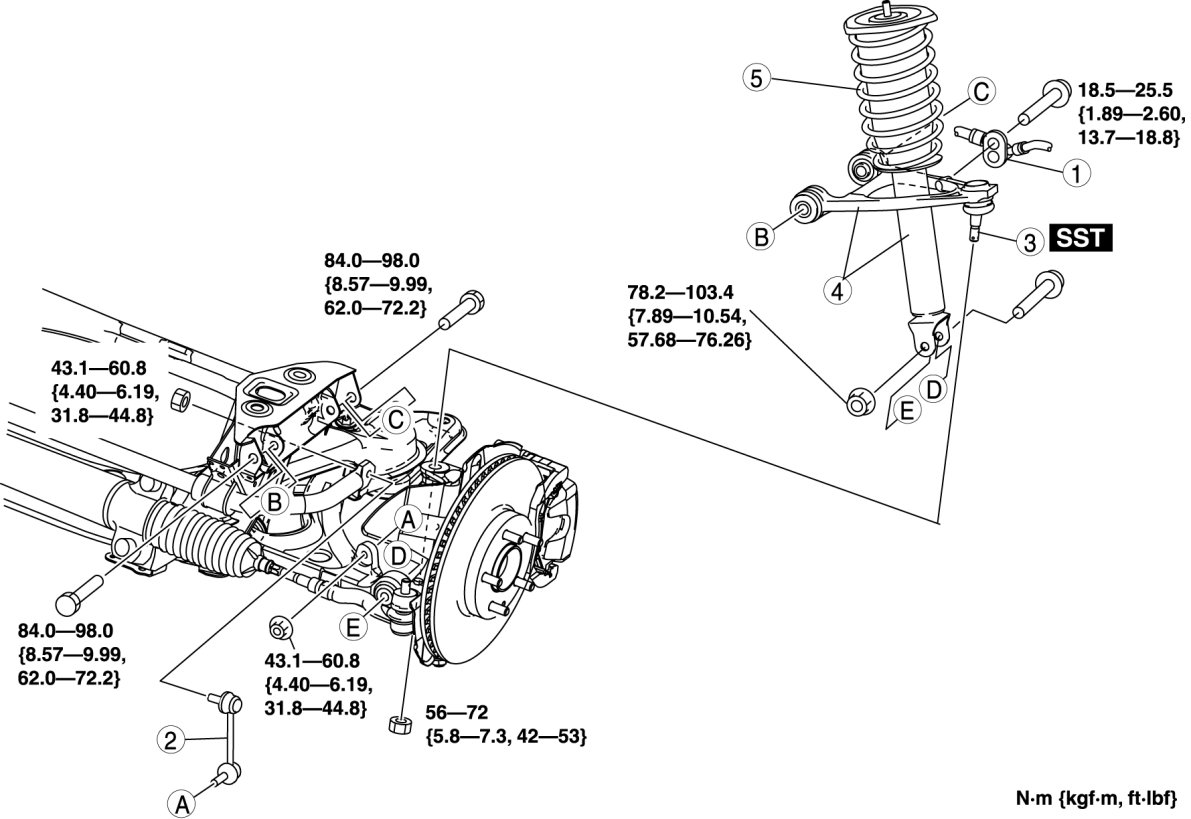 5
C
18.5—25.5 {1.89—2.60, 13.7—18.8}
1
B
3 SST
4
84.0—98.0 {8.57—9.99, 62.0—72.2}
78.2—103.4 {7.89—10.54, 57.68—76.26}
43.1—60.8 {4.40—6.19, 31.8—44.8}
D
E
C
B
A
D
E
84.0—98.0 {8.57—9.99, 62.0—72.2}
43.1—60.8 {4.40—6.19, 31.8—44.8}
56—72 {5.8—7.3, 42—53}
2
A
N·m {kgf·m, ft·lbf}