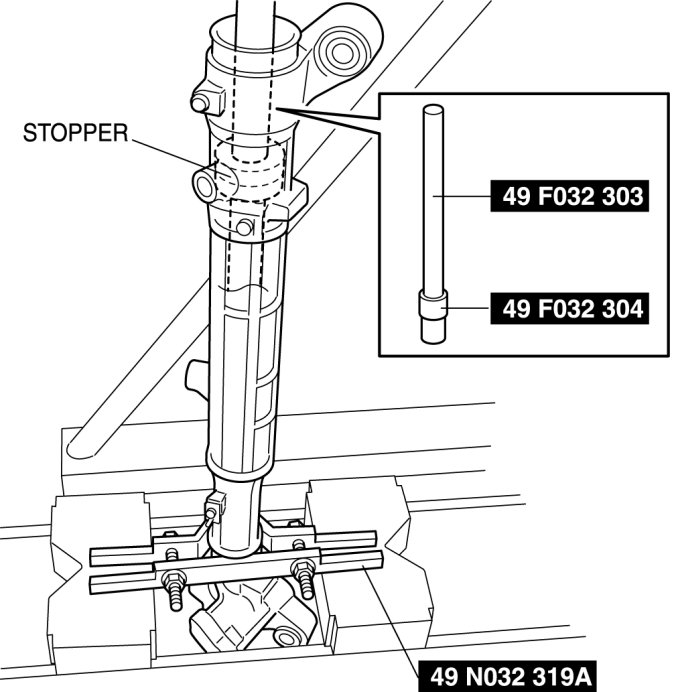 STOPPER

49 F032 303

49 F032 304

49 N032 319A