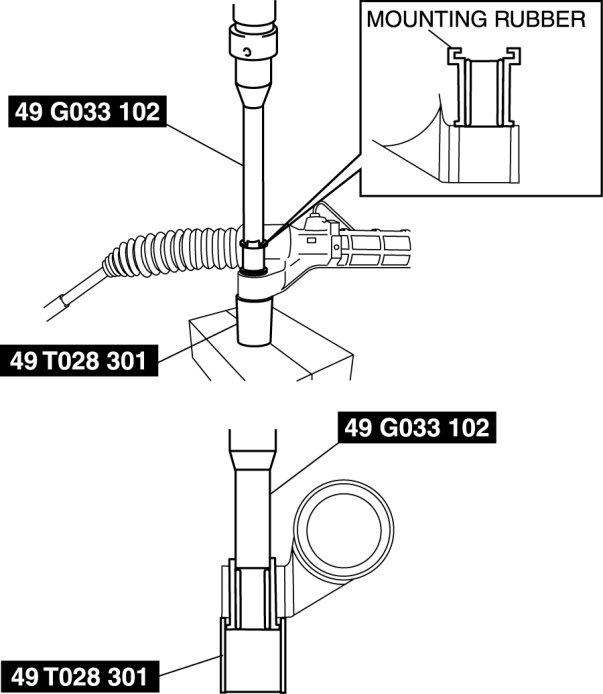 MOUNTING RUBBER

49 G033 102

49 T028 301

49 G033 102

49 T028 301