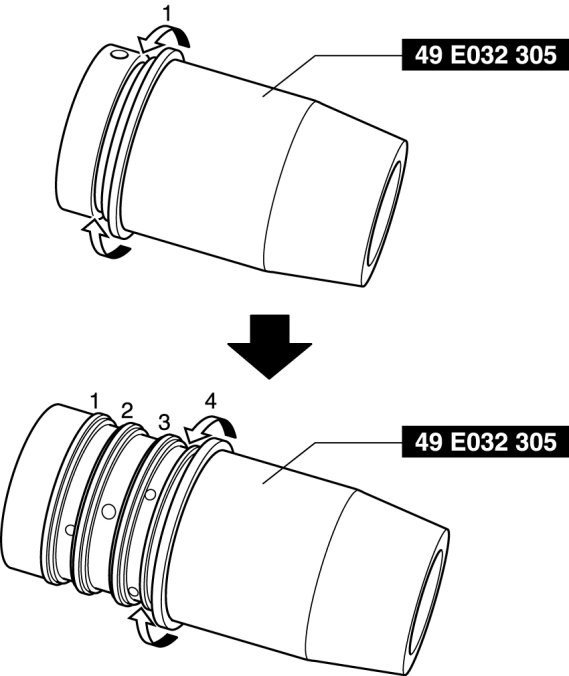 1

49 E032 305

1 2 3 4

49 E032 305