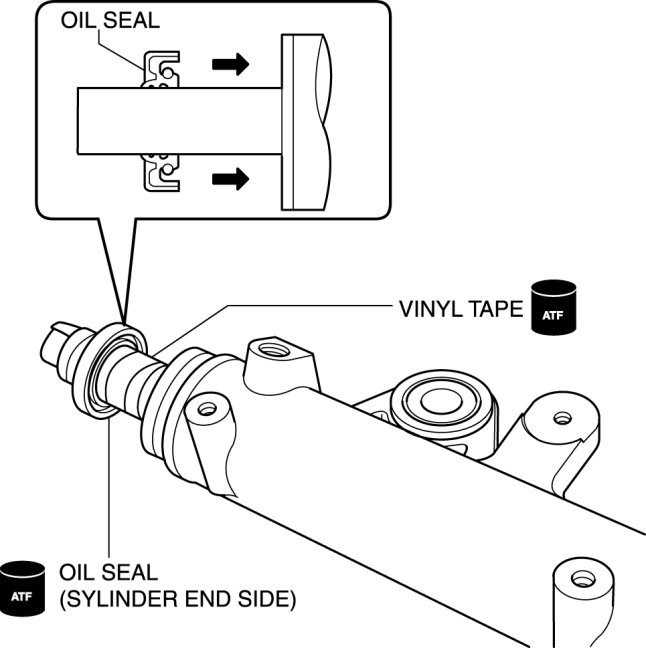 OIL SEAL

VINYL TAPE

ATF

ATF

OIL SEAL
(SYLINDER END SIDE)