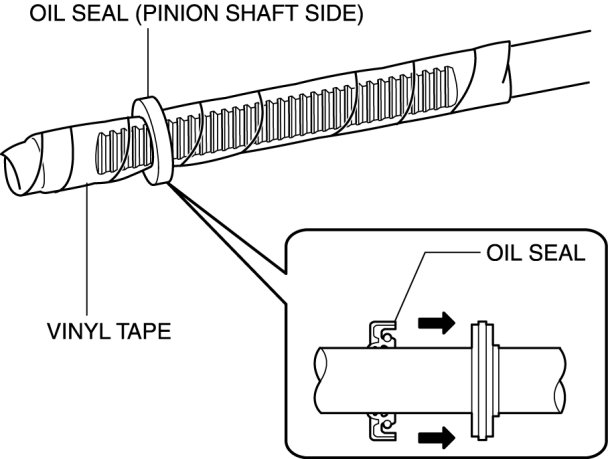 OIL SEAL (PINION SHAFT SIDE)

VINYL TAPE

OIL SEAL