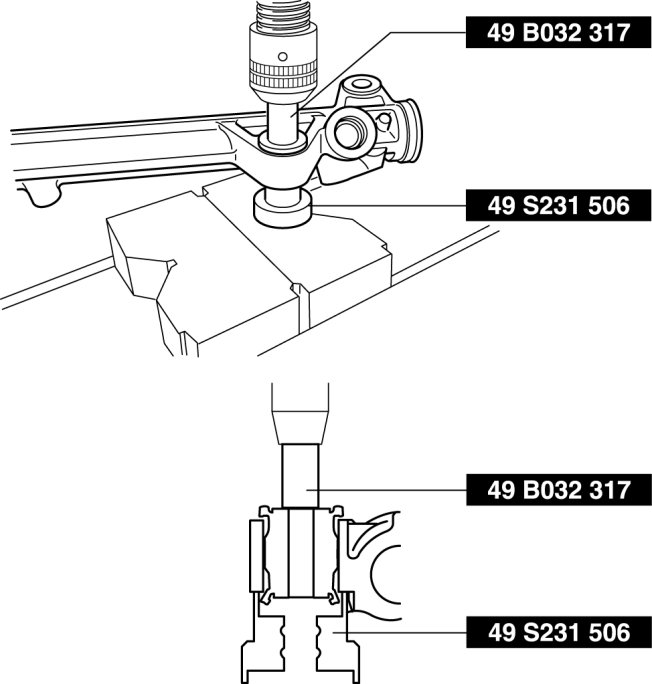 49 B032 317

49 S231 506

49 B032 317

49 S231 506