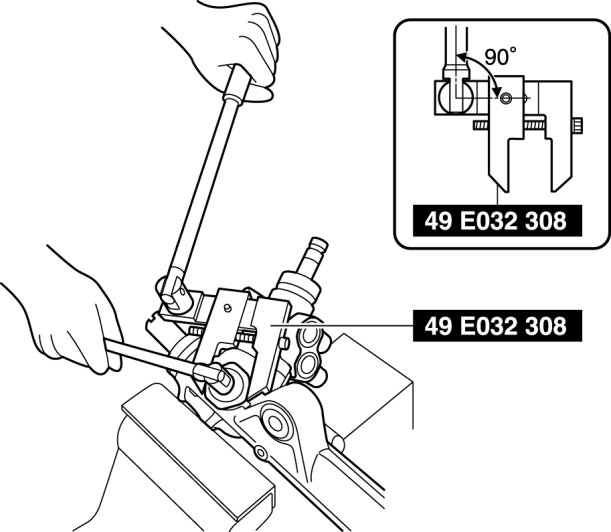 90°

49 E032 308

49 E032 308