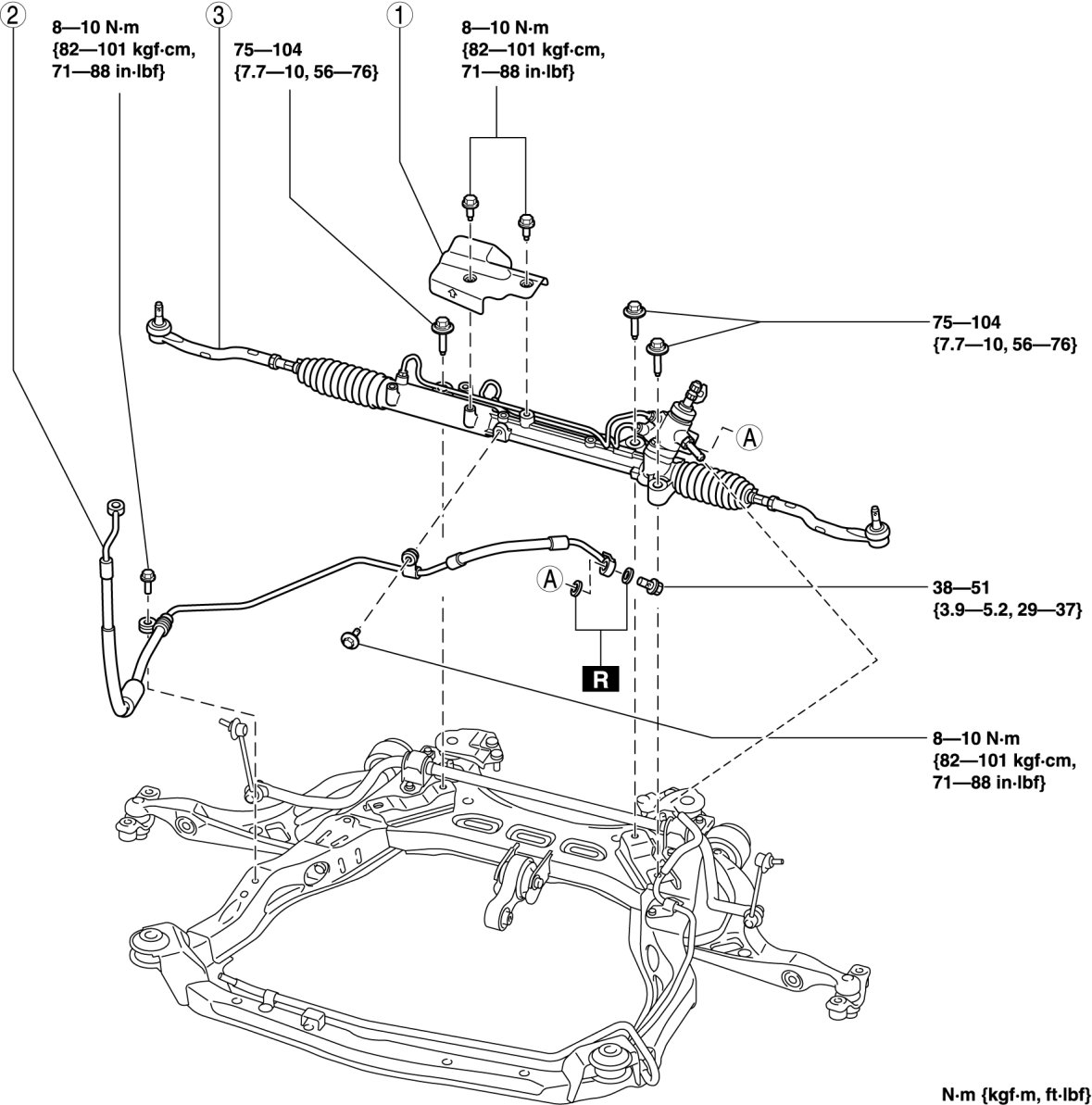 2

8—10 N·m
{82—101 kgf·cm,
71—88 in·lbf}

3

75—104
{7.7—10, 56—76}

1

8—10 N·m
{82—101 kgf·cm,
71—88 in·lbf}

75—104
{7.7—10, 56—76}

A

A

38—51
{3.9—5.2, 29—37}

R

8—10 N·m
{82—101 kgf·cm,
71—88 in·lbf}

N·m {kgf·m, ft·lbf}