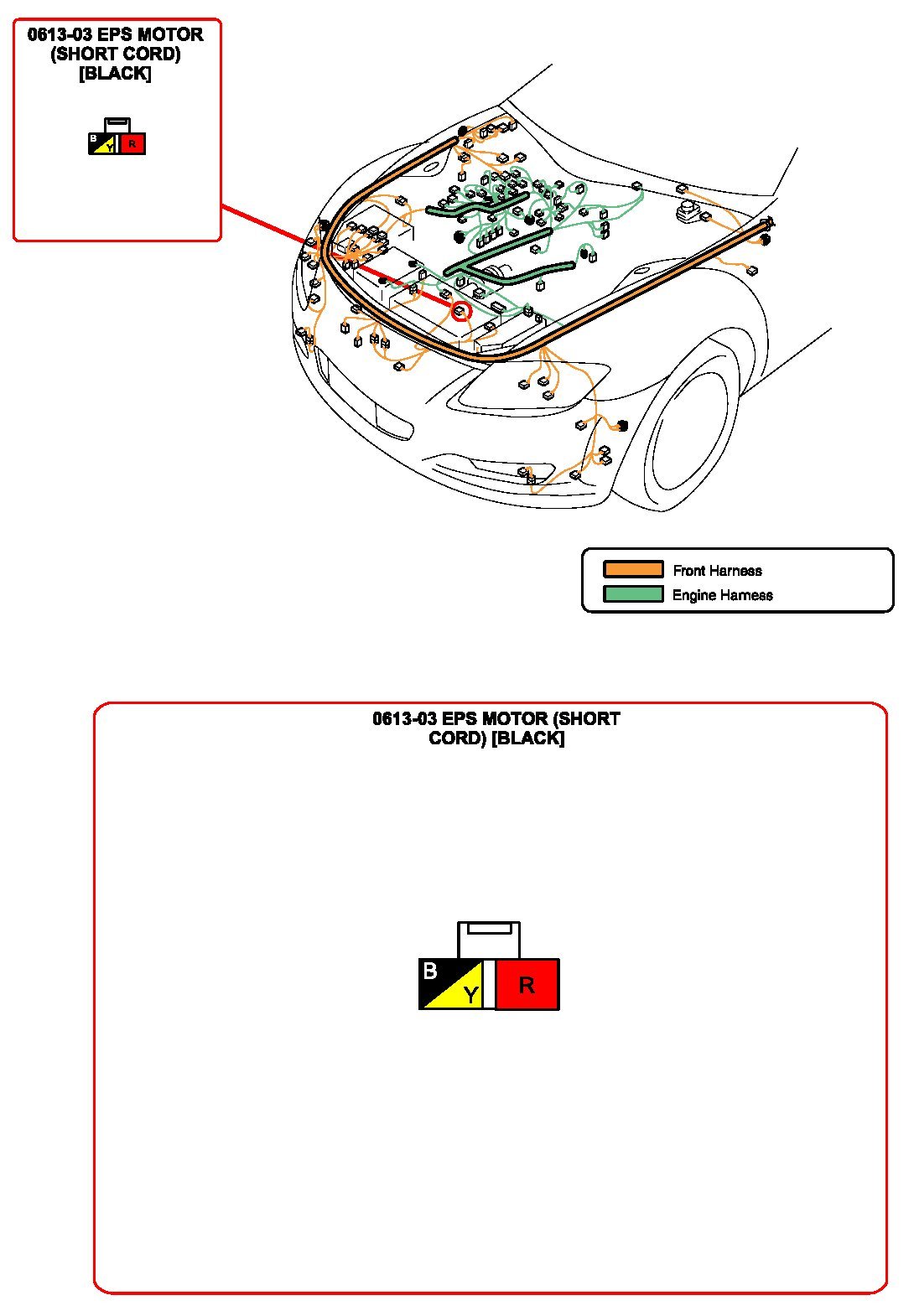 0613-03 EPS MOTOR (SHORT CORD) [BLACK]

B Y R

Front Harness
Engine Harness

0613-03 EPS MOTOR (SHORT CORD) [BLACK]

B Y R