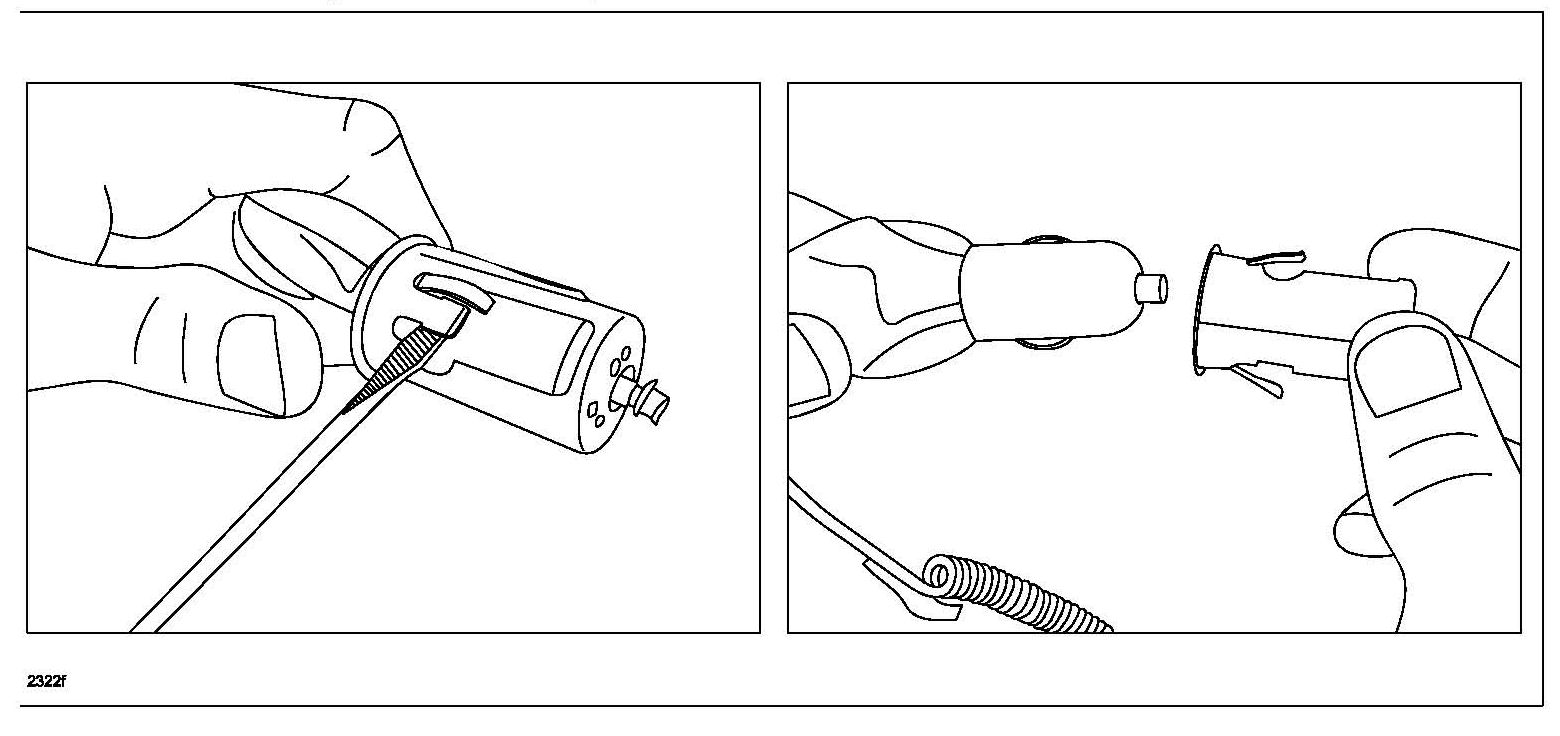 2322f