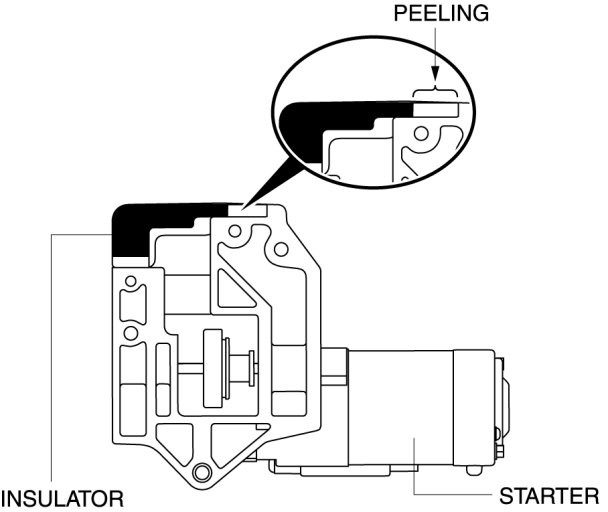 PEELING

INSULATOR

STARTER