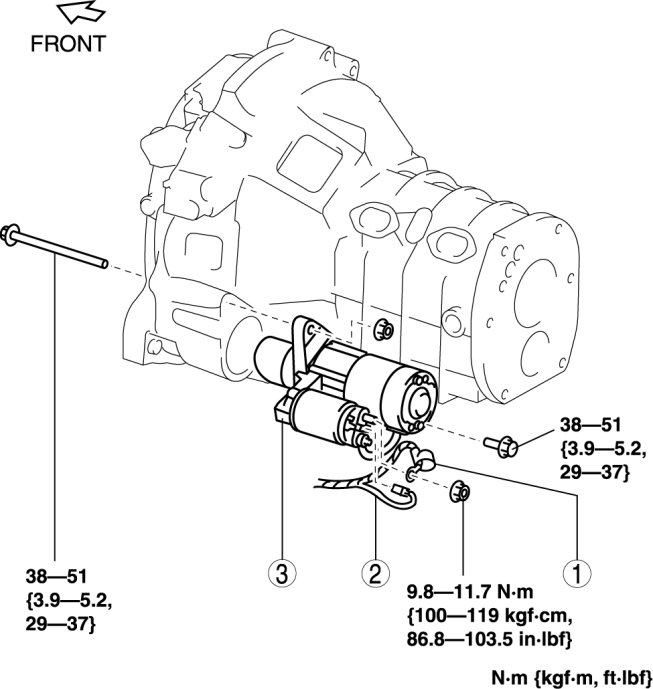 FRONT

38—51 {3.9—5.2, 29—37}

38—51 {3.9—5.2, 29—37}

3

2

1

9.8—11.7 N·m {100—119 kgf·cm, 86.8—103.5 in·lbf}

N·m {kgf·m, ft·lbf}