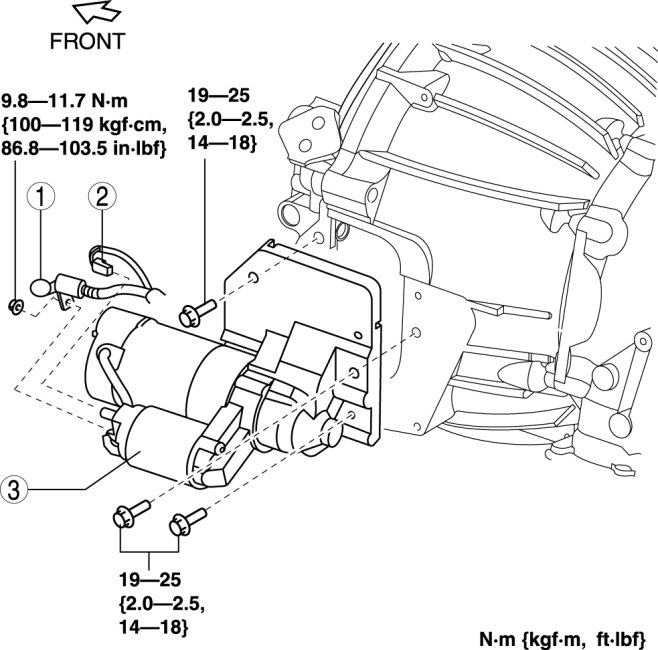 FRONT

9.8—11.7 N·m {100—119 kgf·cm, 86.8—103.5 in·lbf}

19—25 {2.0—2.5, 14—18}

1

2

3

19—25 {2.0—2.5, 14—18}

N·m {kgf·m, ft·lbf}