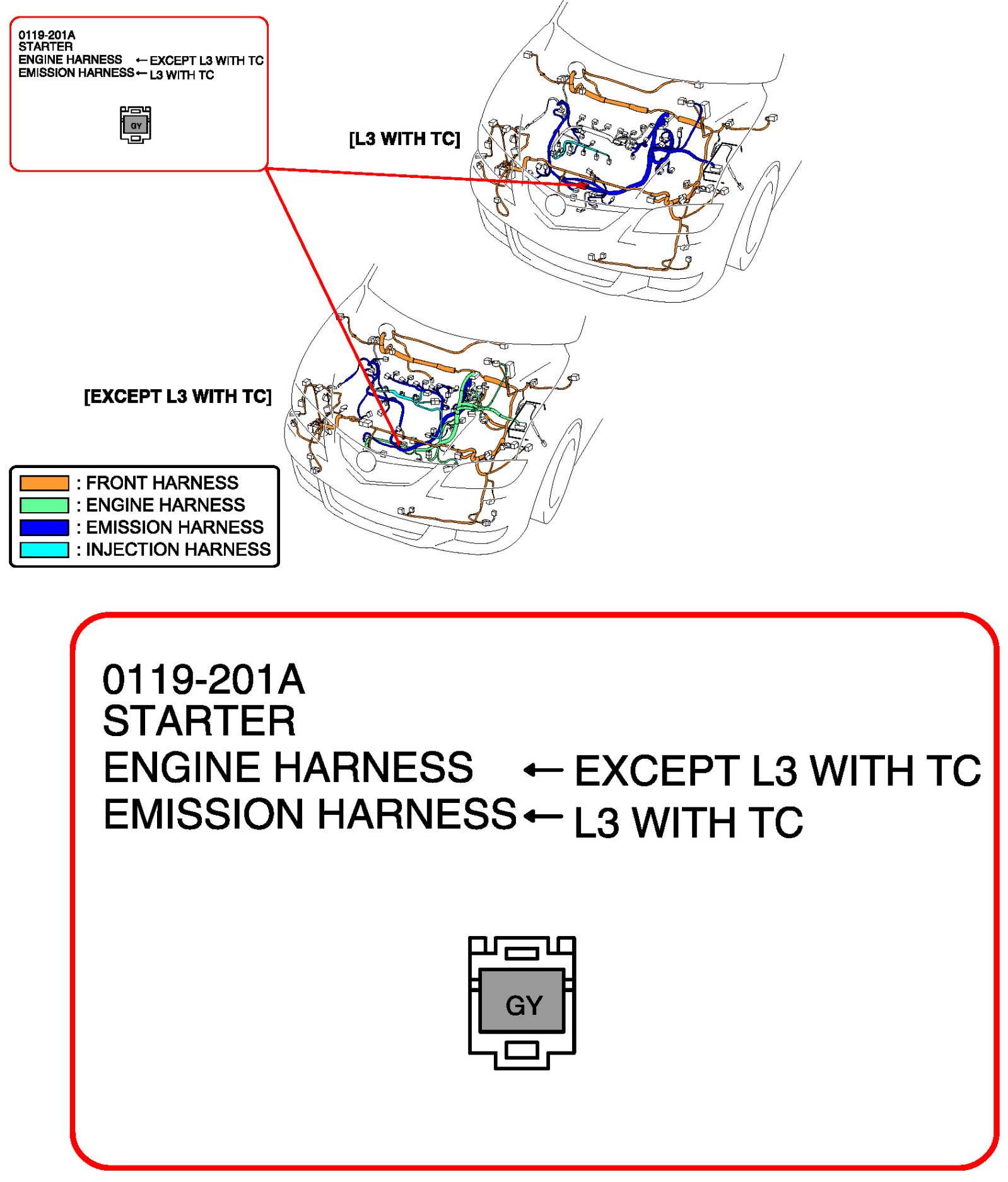 0119-201A
STARTER
ENGINE HARNESS ← EXCEPT L3 WITH TC
EMISSION HARNESS ← L3 WITH TC

GY

[L3 WITH TC]

[EXCEPT L3 WITH TC]

: FRONT HARNESS
: ENGINE HARNESS
: EMISSION HARNESS
: INJECTION HARNESS

0119-201A
STARTER
ENGINE HARNESS ← EXCEPT L3 WITH TC
EMISSION HARNESS ← L3 WITH TC

GY