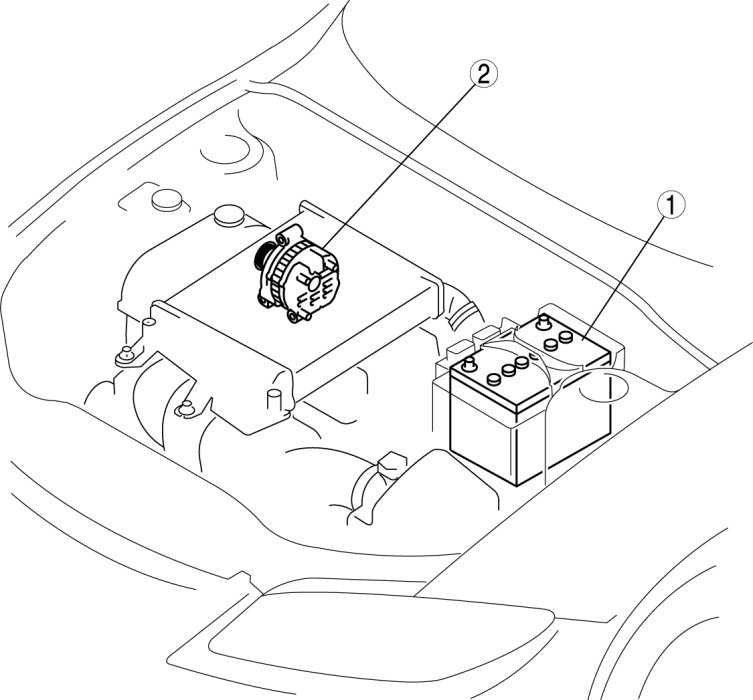 2

1