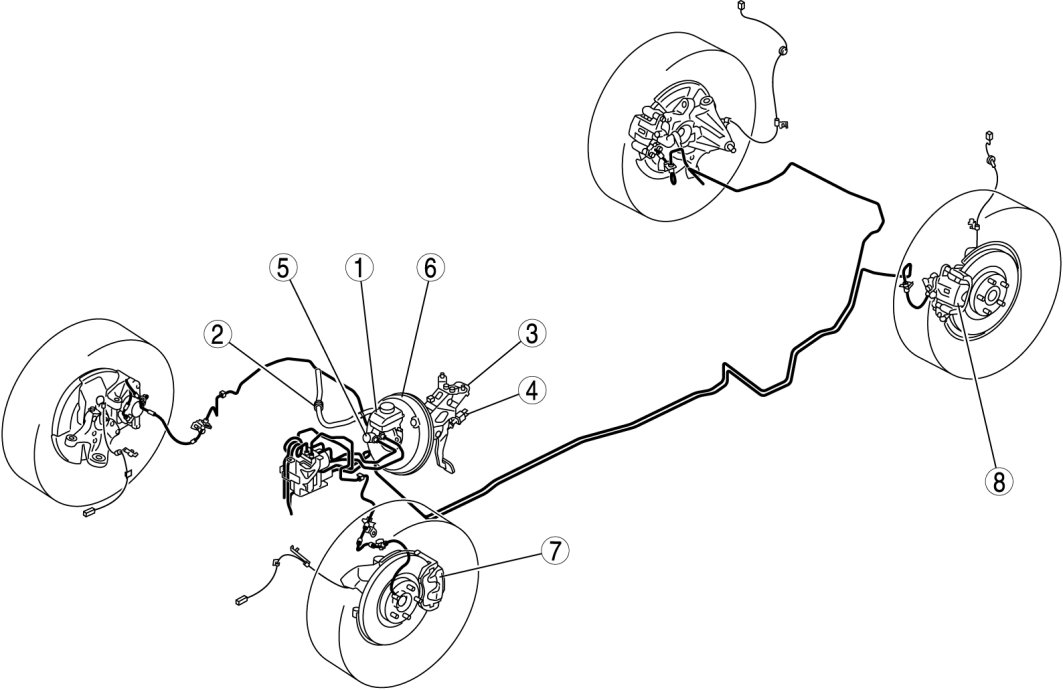 5
1
6
2
3
4
7
8