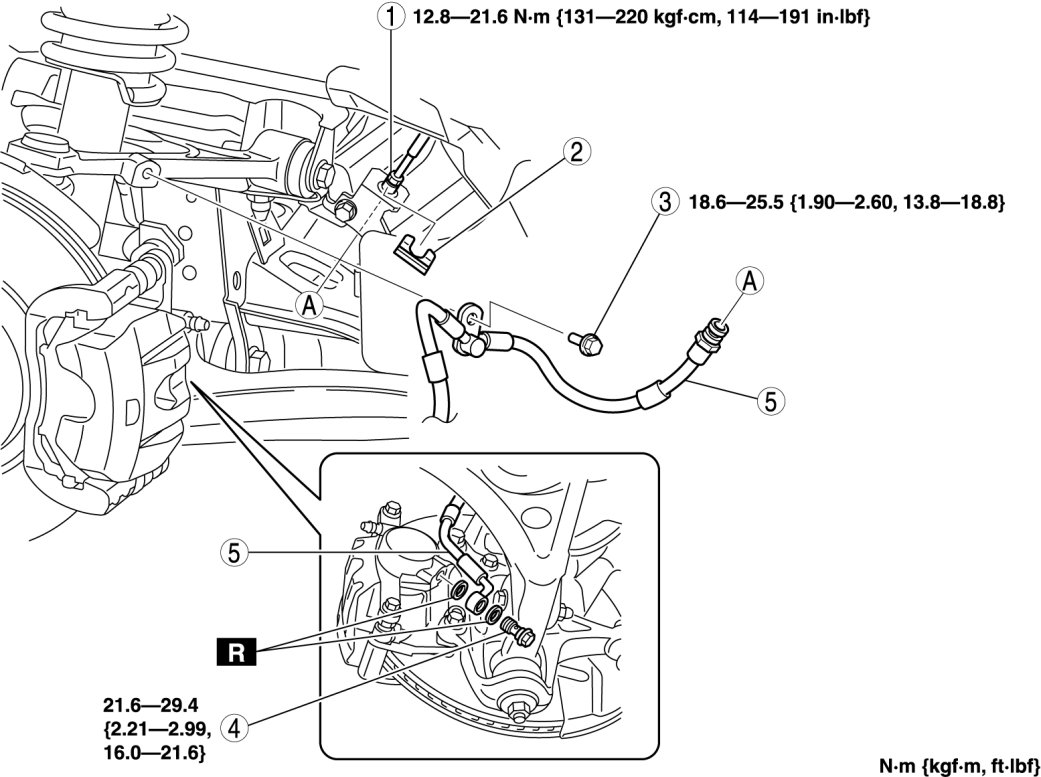 ① 12.8—21.6 N·m {131—220 kgf·cm, 114—191 in·lbf}

②

③ 18.6—25.5 {1.90—2.60, 13.8—18.8}

A

A

⑤

⑤

R

21.6—29.4 {2.21—2.99, 16.0—21.6} ④

N·m {kgf·m, ft·lbf}