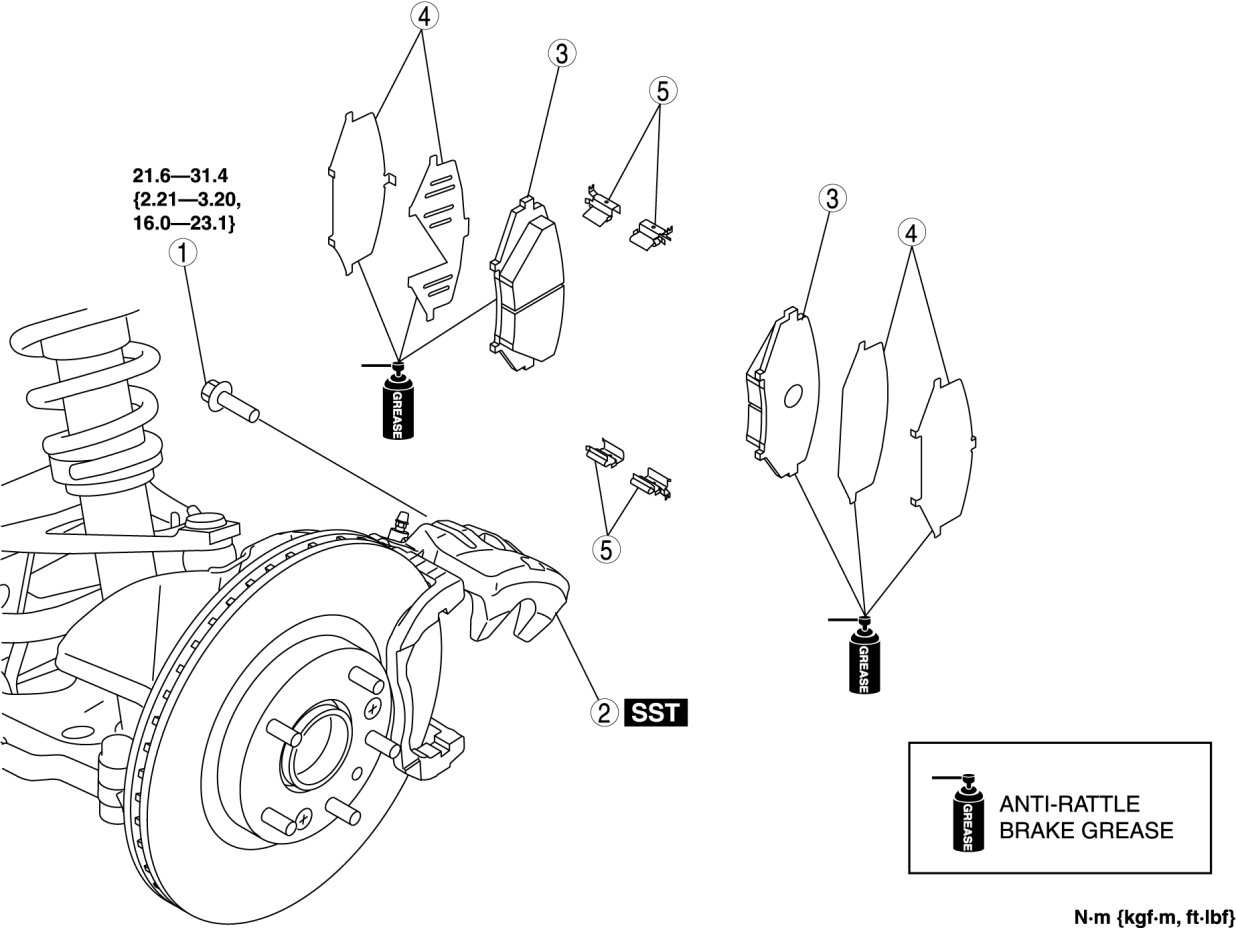 4
3
5
21.6—31.4 {2.21—3.20, 16.0—23.1}
1
GREASE
3
4
5
2 SST
GREASE
GREASE
ANTI-RATTLE BRAKE GREASE
N·m {kgf·m, ft·lbf}