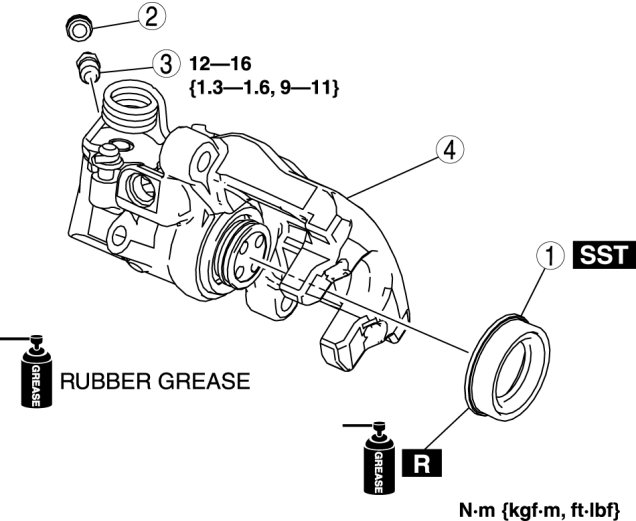 2

3 12—16
{1.3—1.6, 9—11}

4

1 SST

GREASE
RUBBER GREASE

GREASE
R

N·m {kgf·m, ft·lbf}