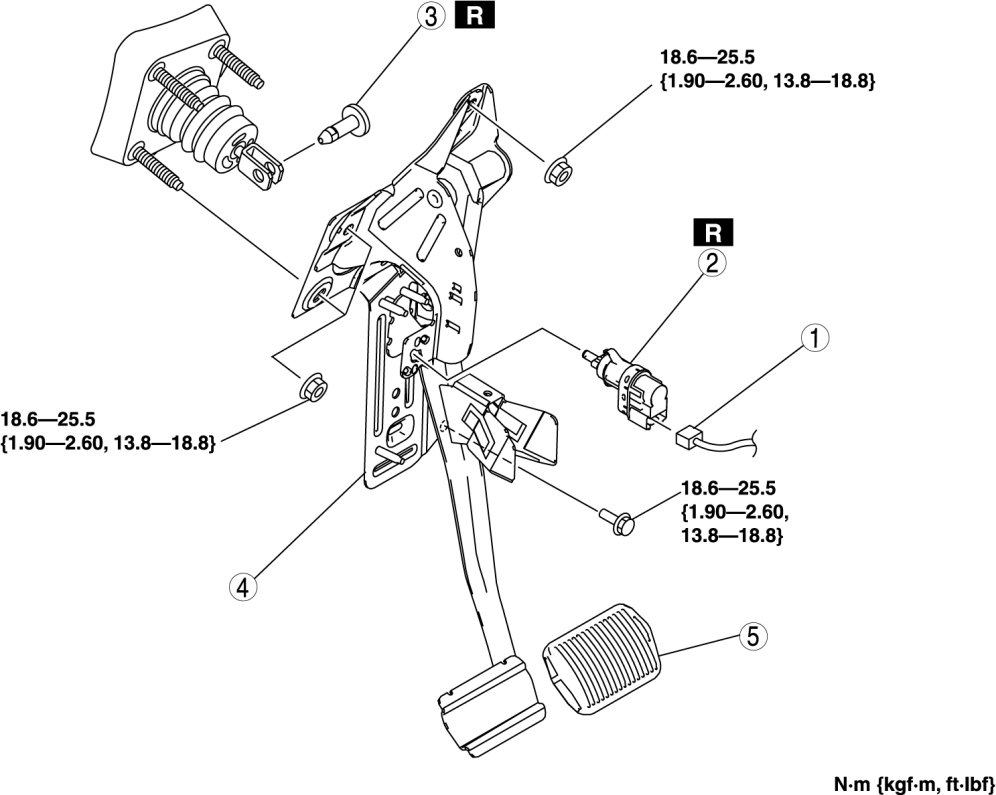 3 R

18.6—25.5
{1.90—2.60, 13.8—18.8}

R
2

1

18.6—25.5
{1.90—2.60, 13.8—18.8}

18.6—25.5
{1.90—2.60,
13.8—18.8}

4

5

N·m {kgf·m, ft·lbf}