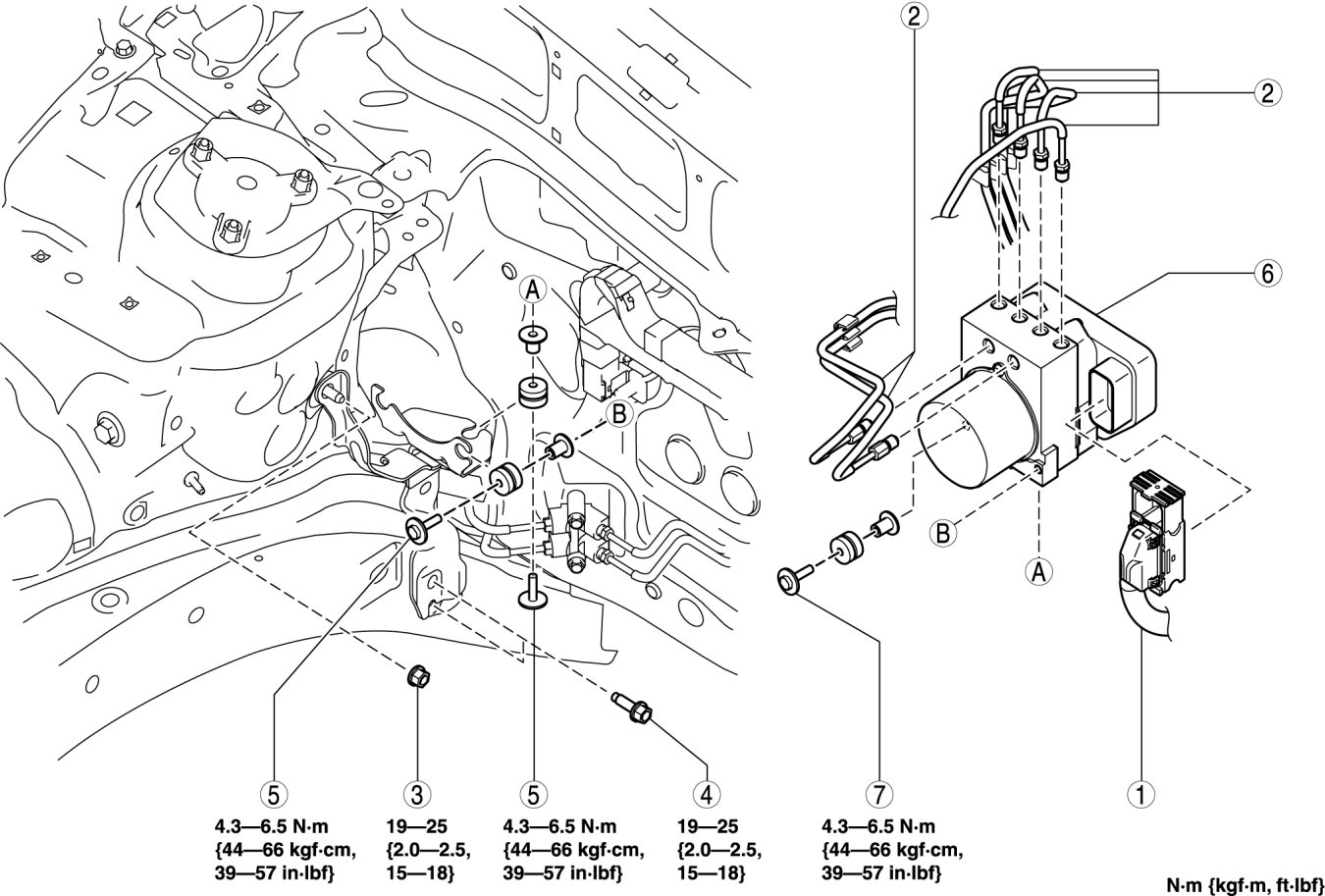 2
2
6
A
B
B
A
5
3
5
4
7
1

4.3—6.5 N·m {44—66 kgf·cm, 39—57 in·lbf}

19—25 {2.0—2.5, 15—18}

4.3—6.5 N·m {44—66 kgf·cm, 39—57 in·lbf}

19—25 {2.0—2.5, 15—18}

4.3—6.5 N·m {44—66 kgf·cm, 39—57 in·lbf}

N·m {kgf·m, ft·lbf}