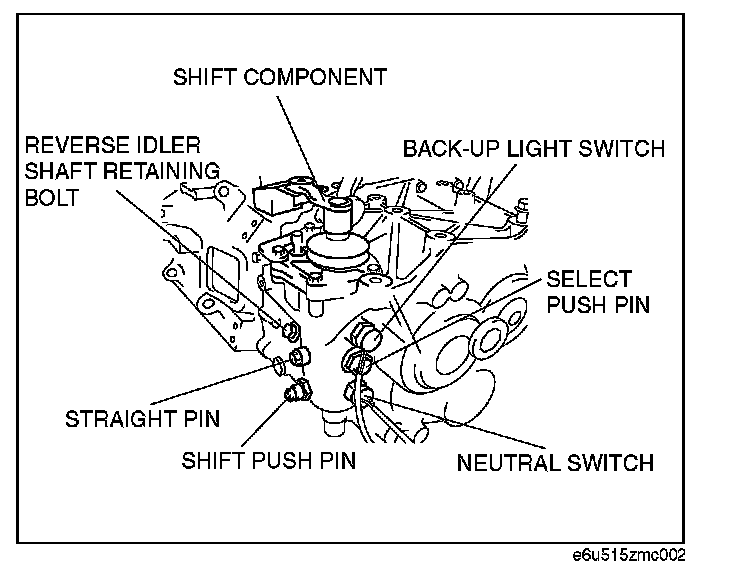 SHIFT COMPONENT

REVERSE IDLER SHAFT RETAINING BOLT

BACK-UP LIGHT SWITCH

SELECT PUSH PIN

STRAIGHT PIN

SHIFT PUSH PIN

NEUTRAL SWITCH

e6u515zmc002