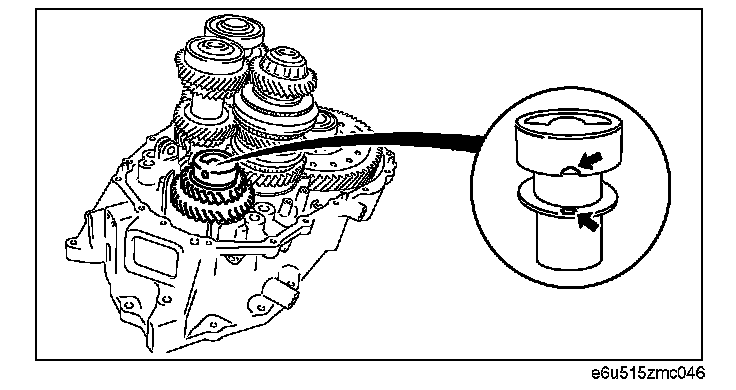 e6u515zmc046