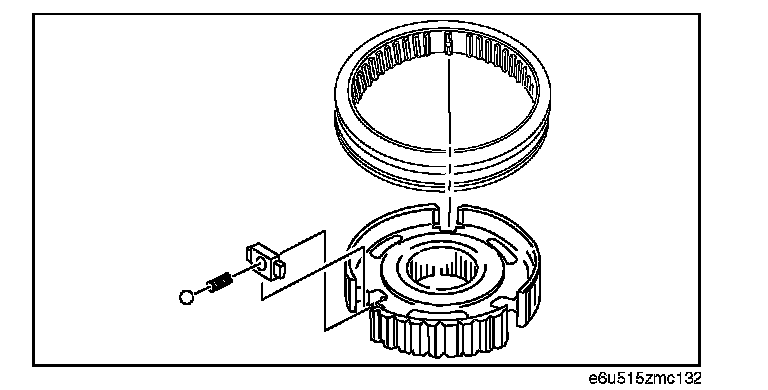 e6u515zmc132