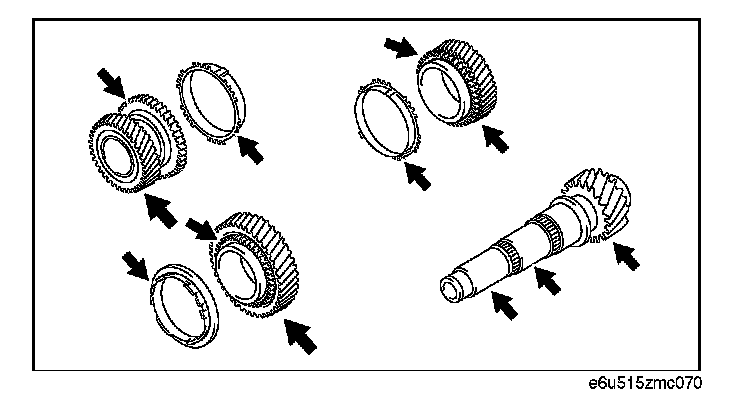 e6u515zmc070