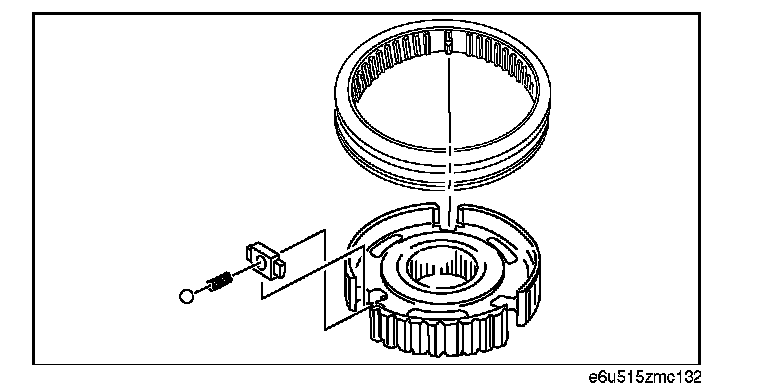 e6u515zmc132