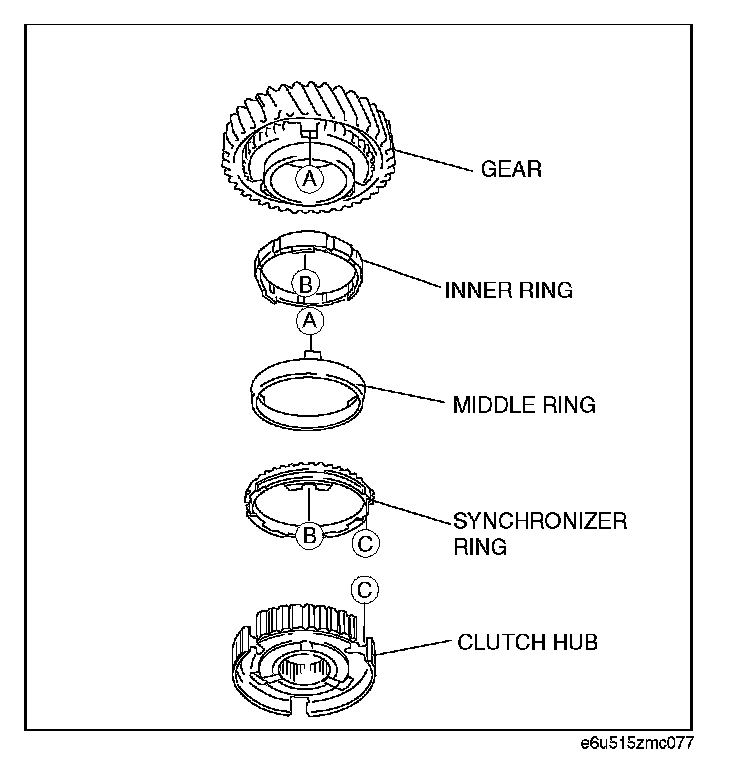 A
GEAR
B
INNER RING
A
MIDDLE RING
B
C
SYNCHRONIZER RING
C
CLUTCH HUB
e6u515zmc077