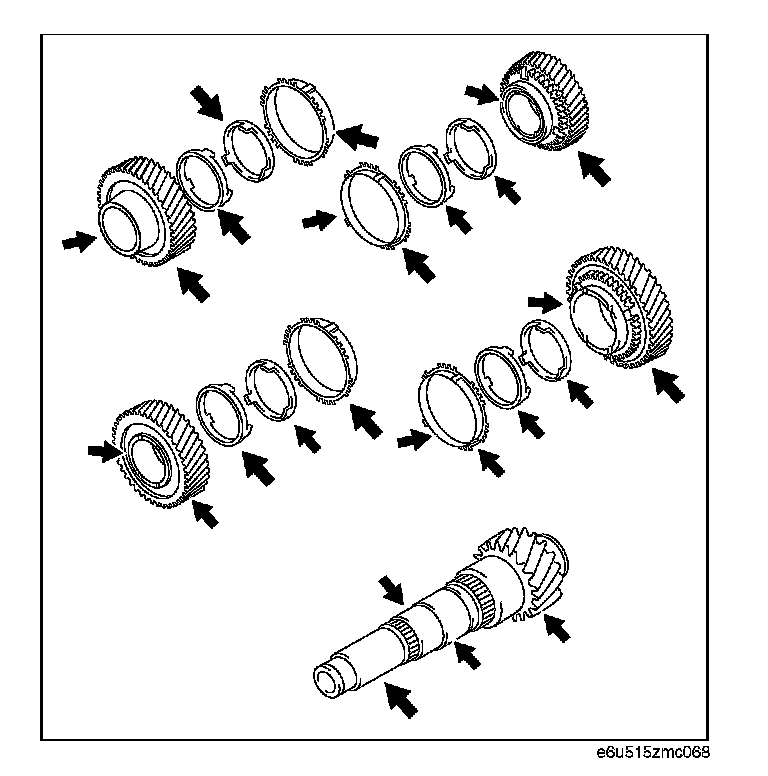 e6u515zmc068