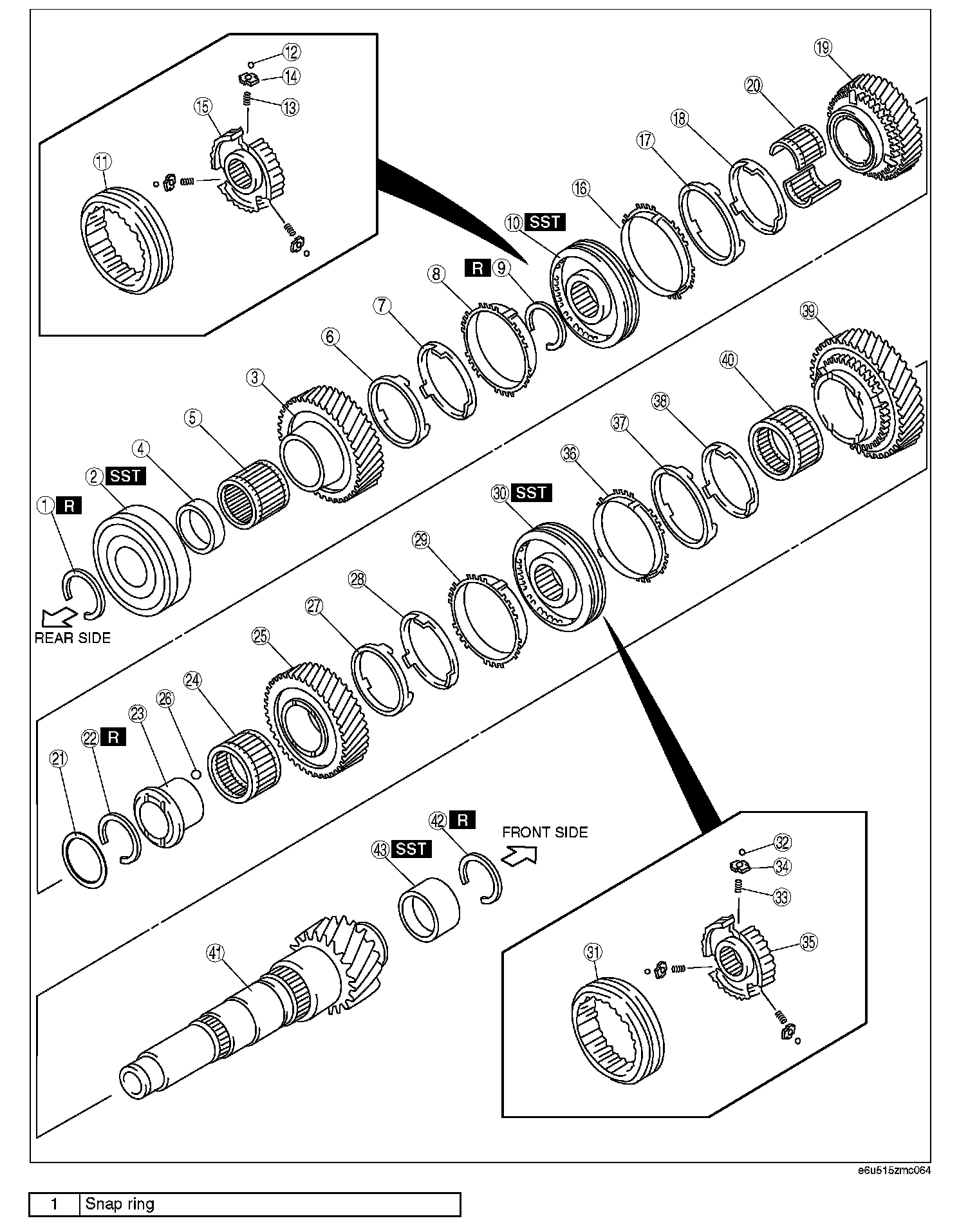 12
14
13
15
11
19
20
18
17
16
10 SST
R 9
8
7
6
3
5
4
2 SST
1 R
REAR SIDE
39
40
38
37
36
30 SST
29
28
27
25
24
26
23
22 R
21
42 R
FRONT SIDE
43 SST
41
32
34
33
35
31

e6u515zmc064

| 1 | Snap ring |
|---|---|