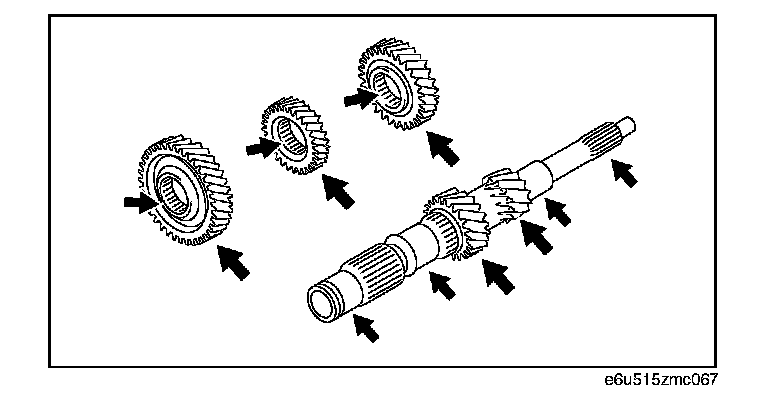 e6u515zmc067