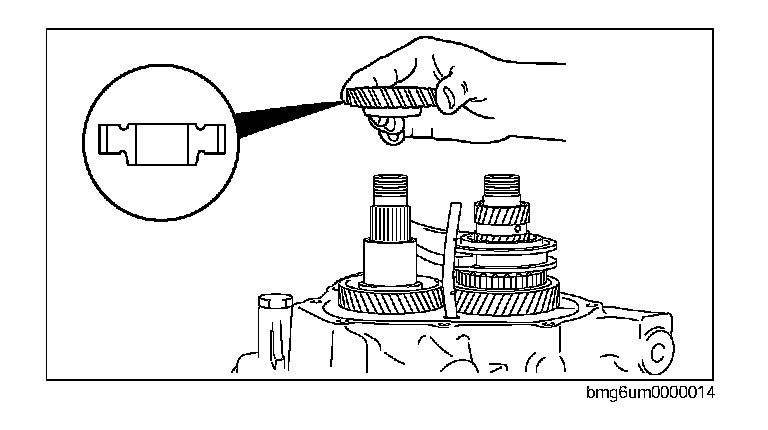 bmg6um0000014