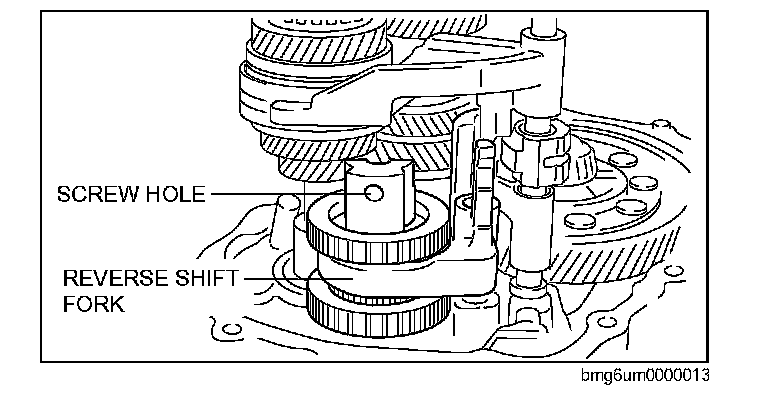 SCREW HOLE

REVERSE SHIFT FORK

bmg6um0000013