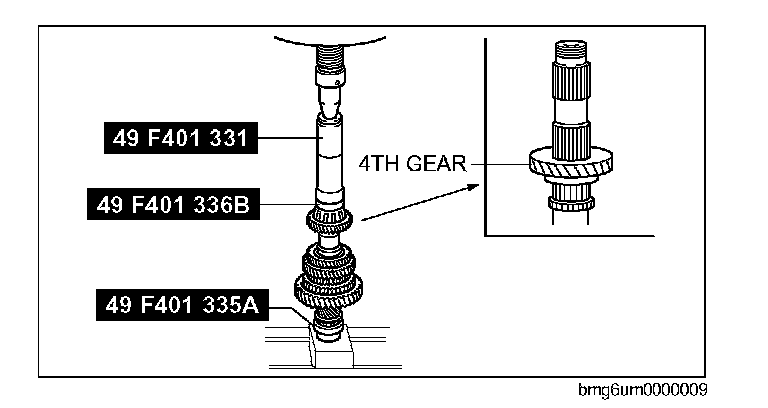 49 F401 331

49 F401 336B

49 F401 335A

4TH GEAR

bmg6um0000009