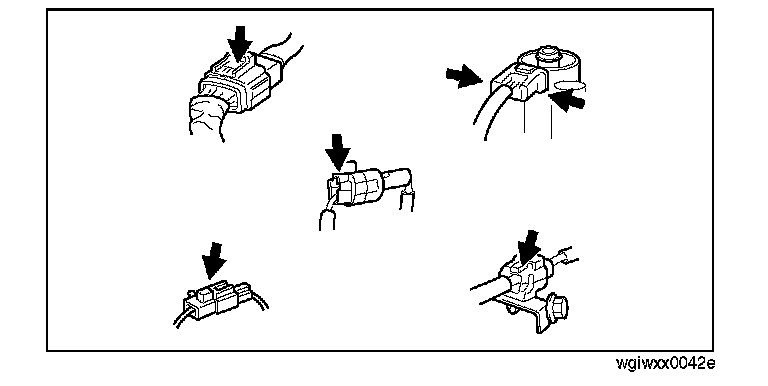 wgiwxx0042e