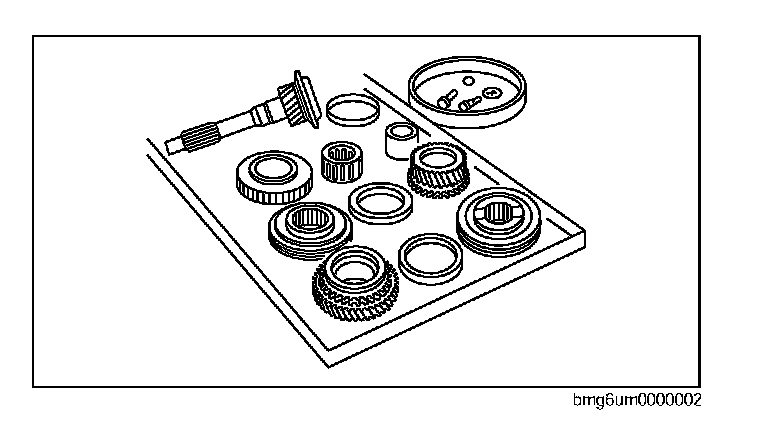 bmg6um0000002