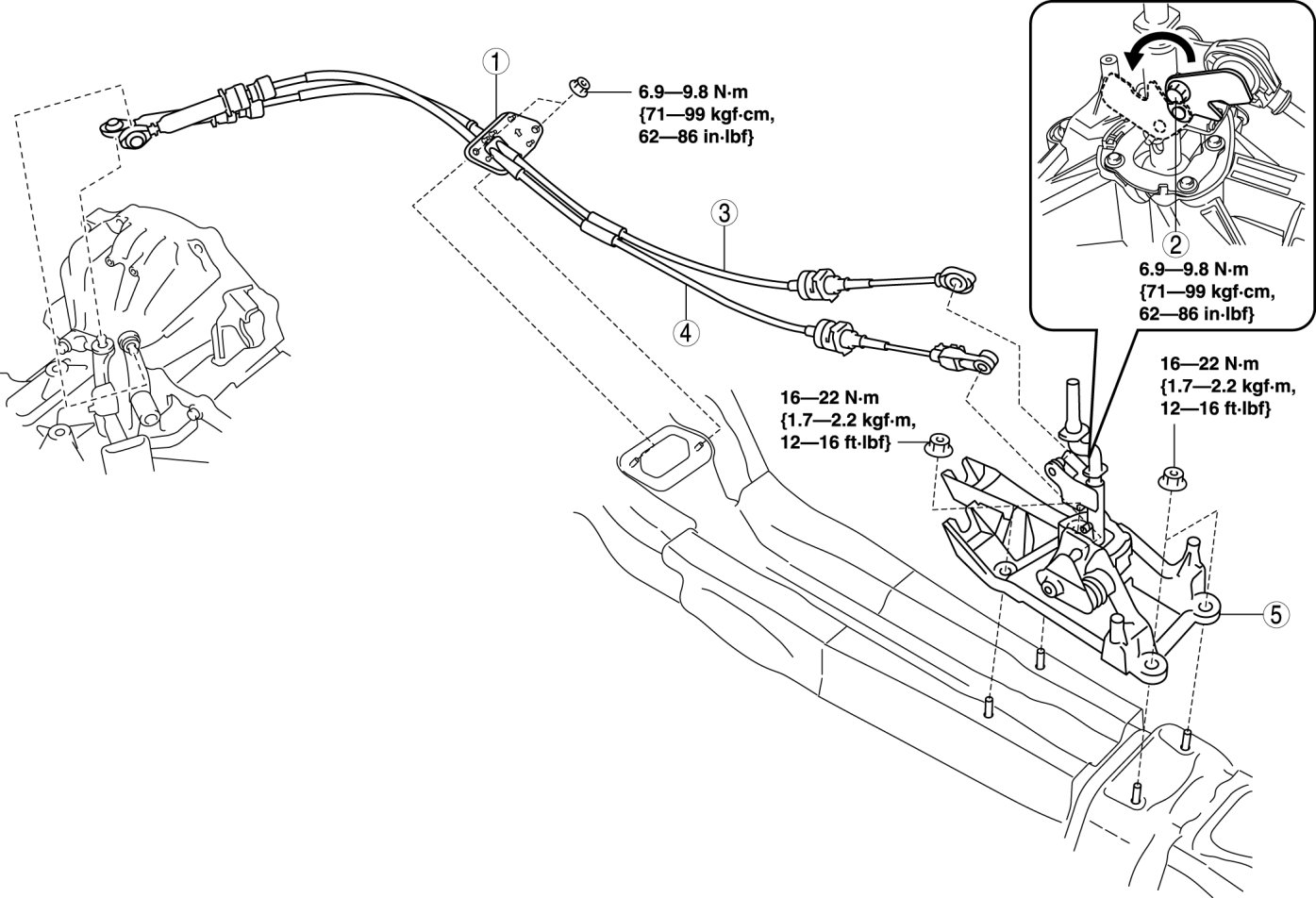 1

6.9—9.8 N·m
{71—99 kgf·cm,
62—86 in·lbf}

2

6.9—9.8 N·m
{71—99 kgf·cm,
62—86 in·lbf}

3

4

16—22 N·m
{1.7—2.2 kgf·m,
12—16 ft·lbf}

16—22 N·m
{1.7—2.2 kgf·m,
12—16 ft·lbf}

5