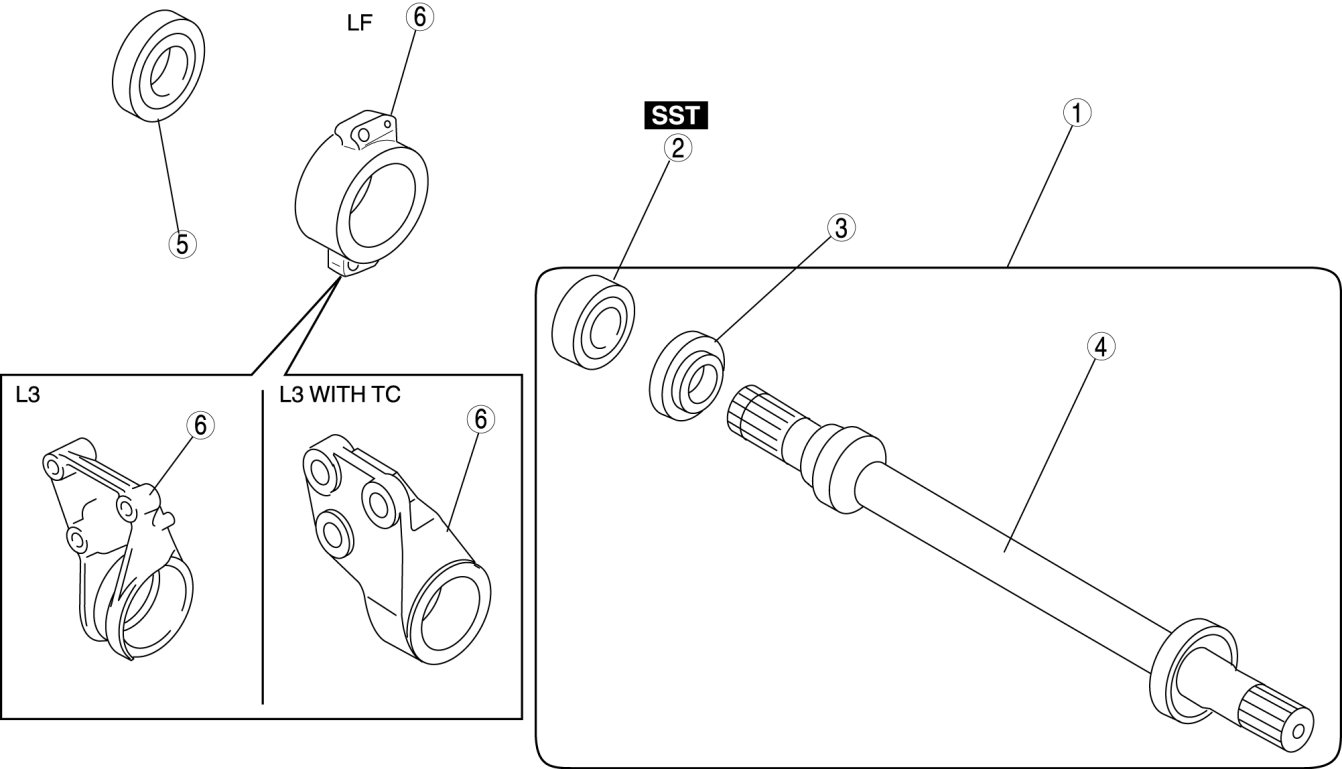 LF
⑥
⑤
SST
②
①
③
④
L3
⑥
L3 WITH TC
⑥