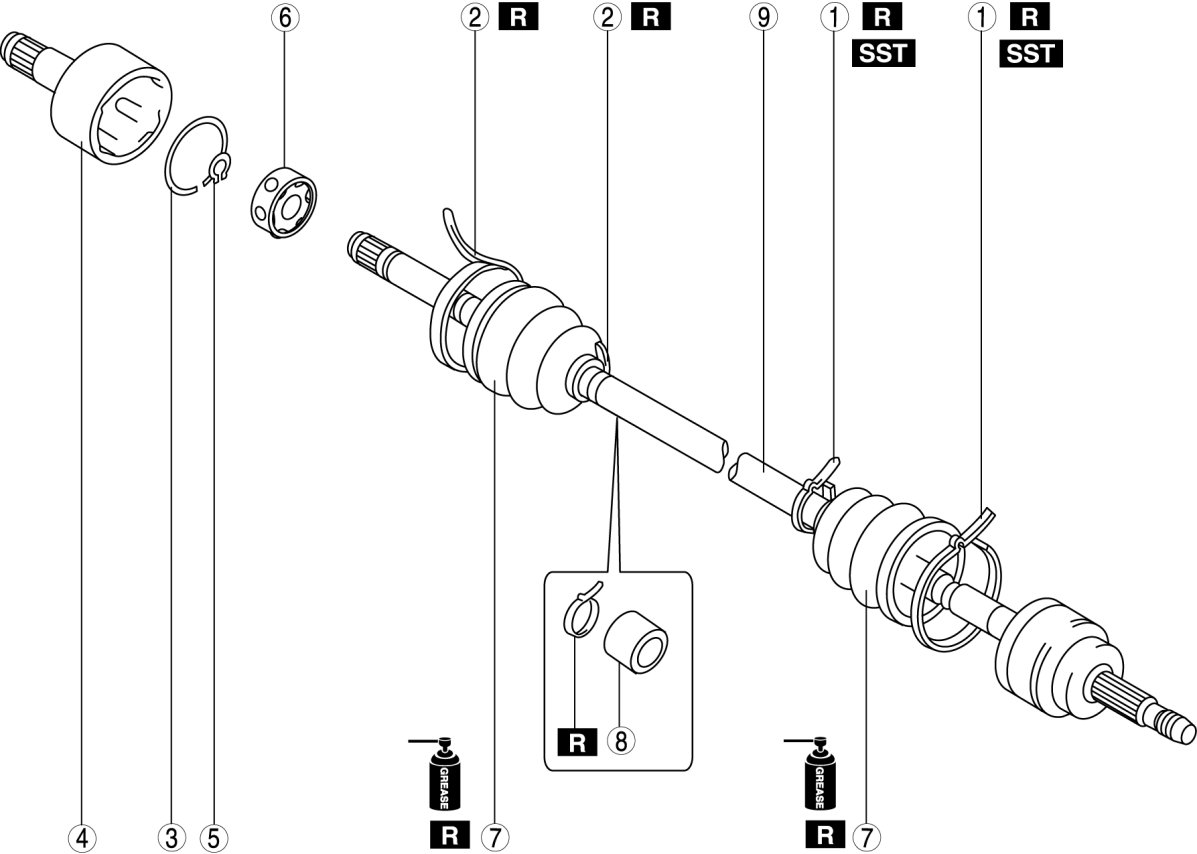 6
2 R
2 R
9
1 R
SST
1 R
SST
R 8
GREASE
GREASE
4
3
5
R 7
R 7