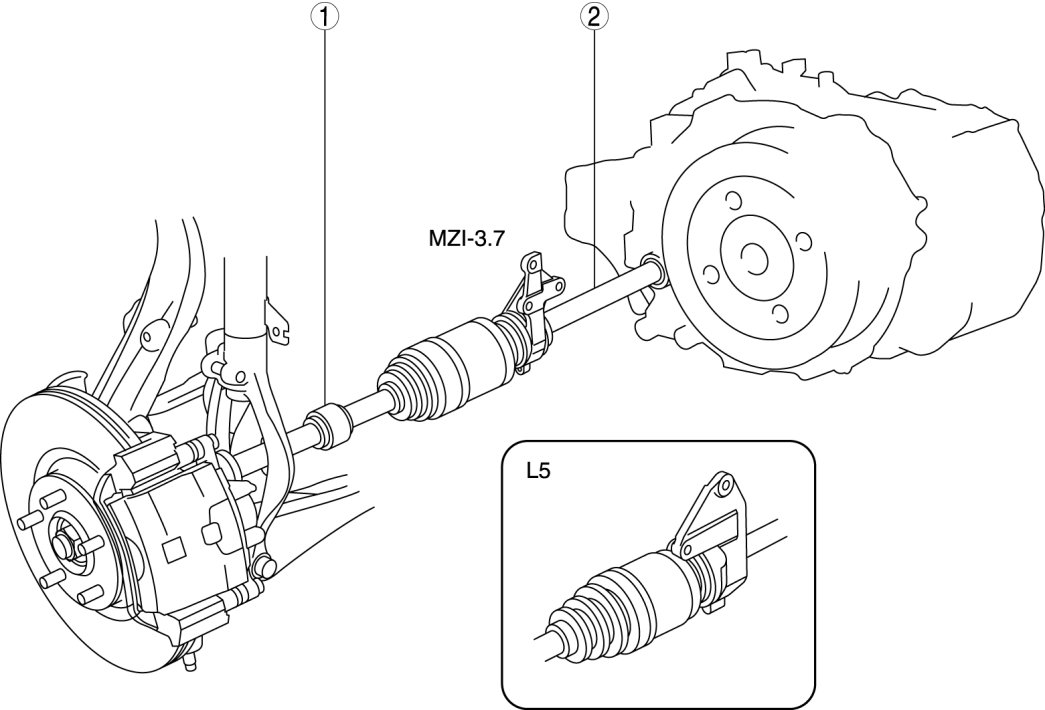 1
2
MZI-3.7
L5