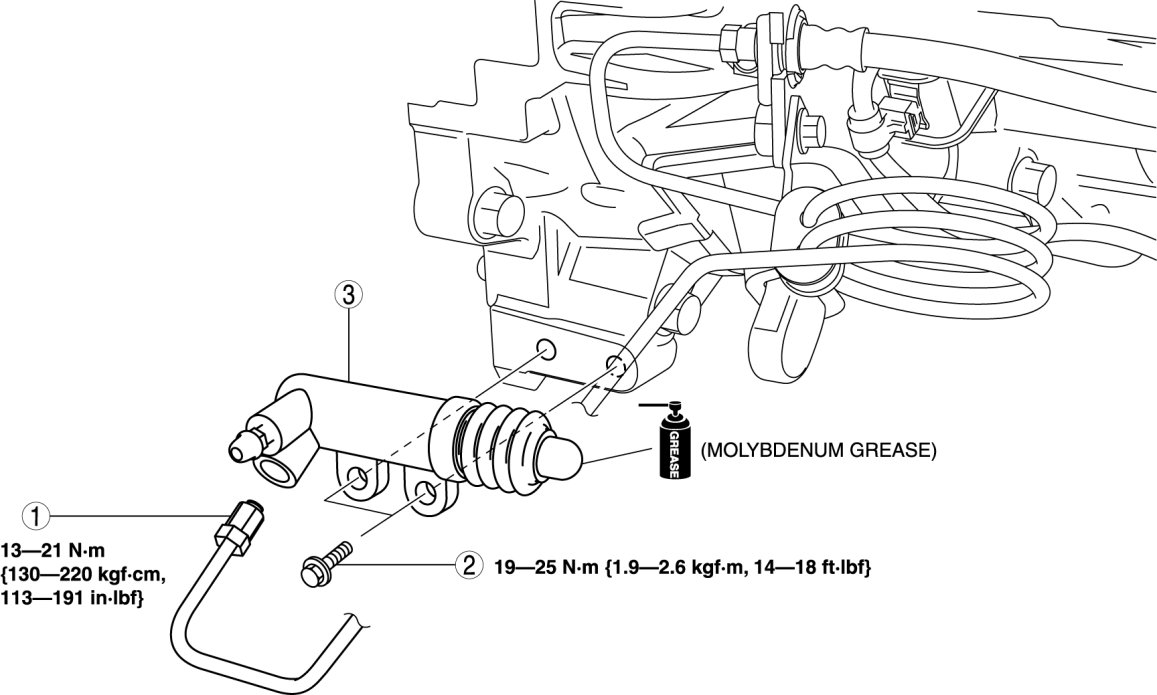 3

GREASE

(MOLYBDENUM GREASE)

1

13—21 N·m {130—220 kgf·cm, 113—191 in·lbf}

2

19—25 N·m {1.9—2.6 kgf·m, 14—18 ft·lbf}