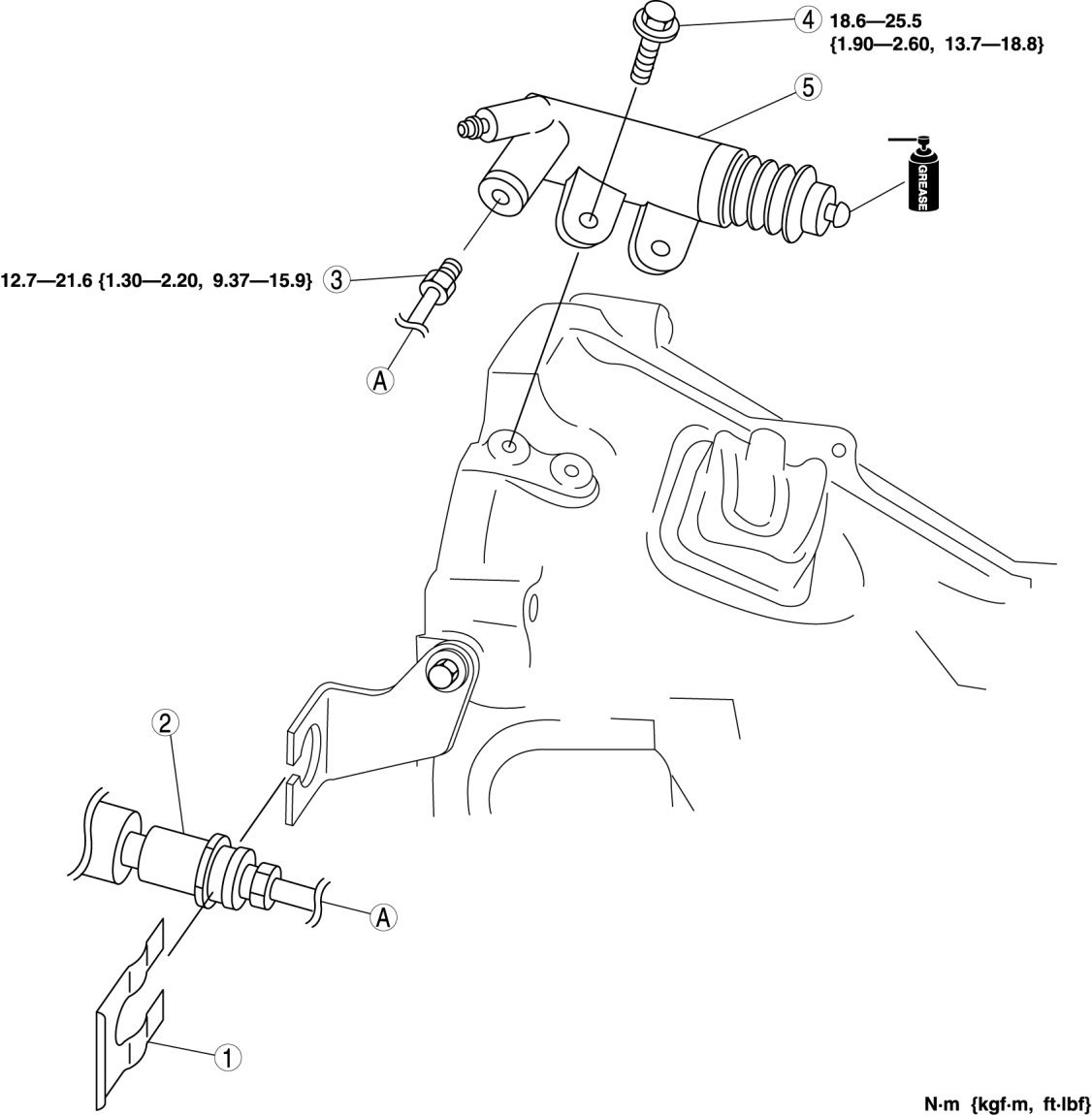 4 18.6—25.5 {1.90—2.60, 13.7—18.8}

5

GREASE

12.7—21.6 {1.30—2.20, 9.37—15.9} 3

A

2

A

1

N·m {kgf·m, ft·lbf}