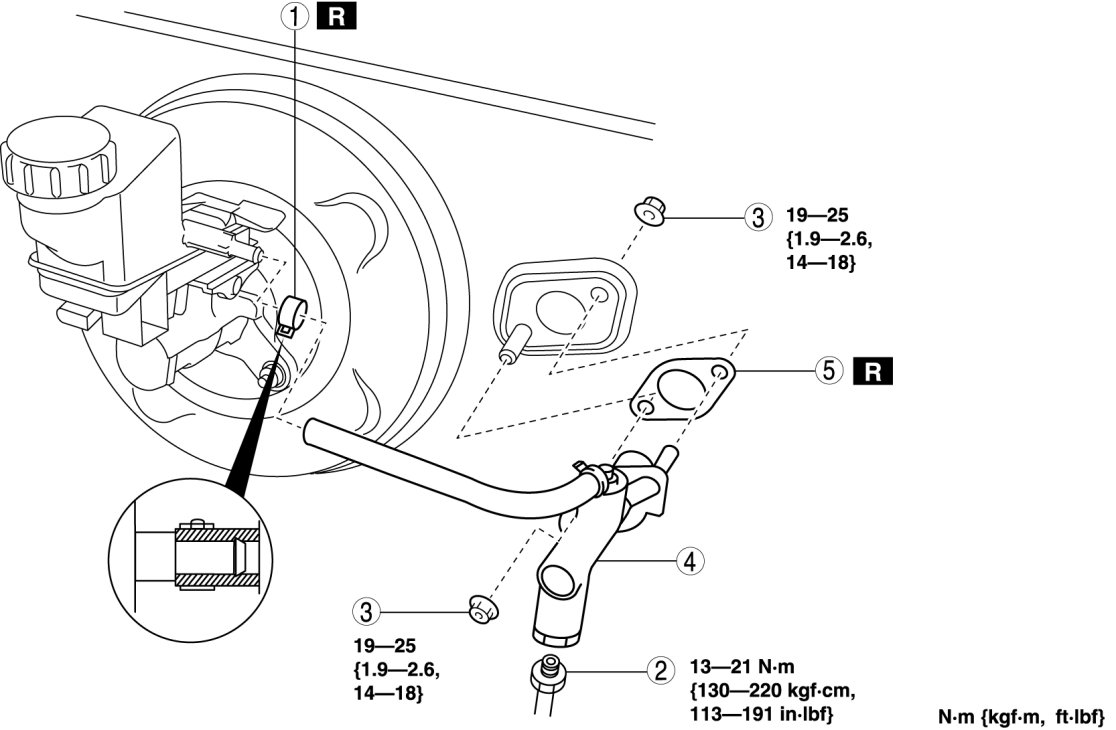 1 R

3 19—25 {1.9—2.6, 14—18}

5 R

4

3

19—25 {1.9—2.6, 14—18}

2 13—21 N·m {130—220 kgf·cm, 113—191 in·lbf}

N·m {kgf·m, ft·lbf}