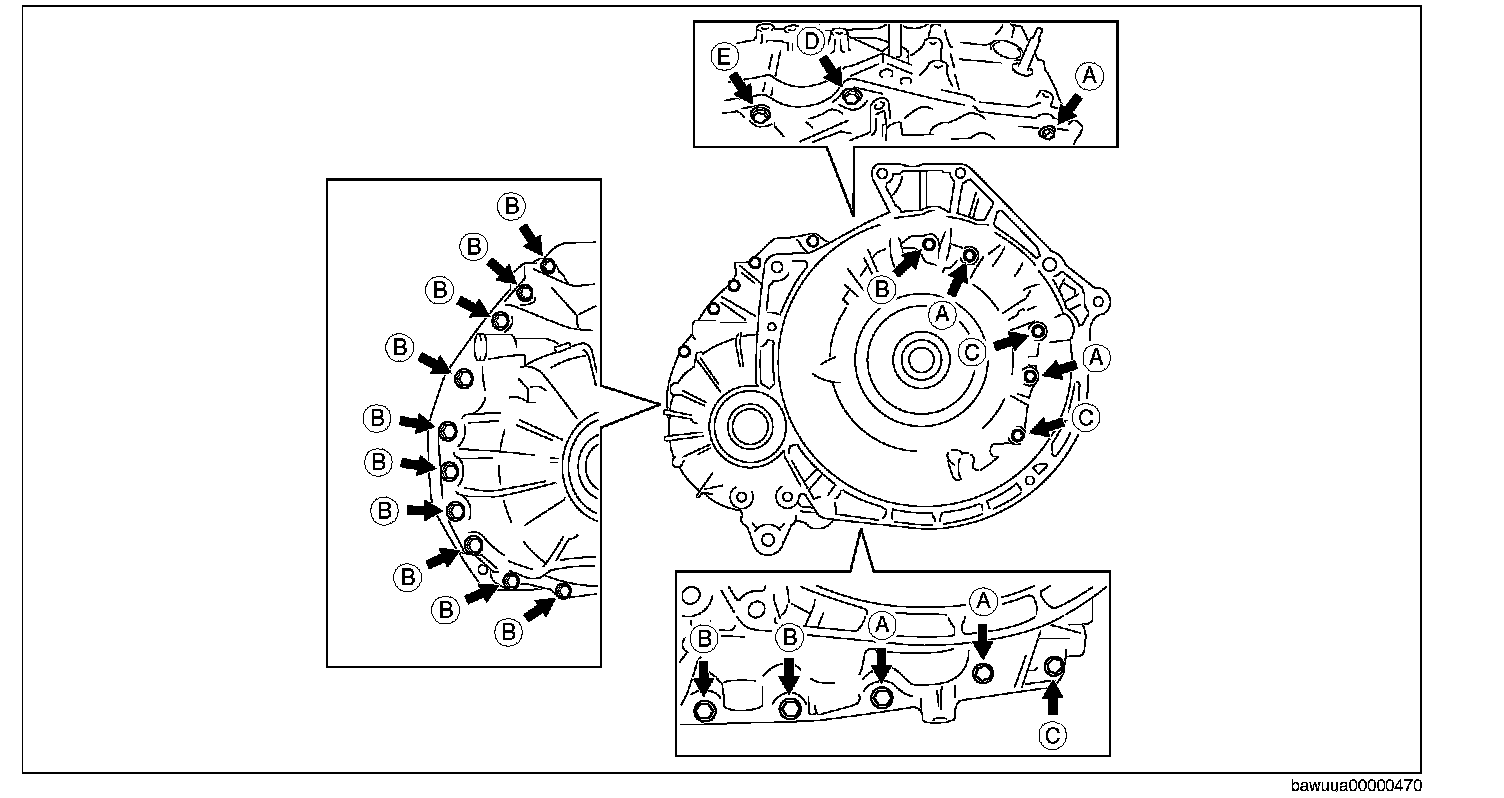 E
D
A
B
B
B
B
B
B
B
B
B
B
B
A
C
A
C
B
B
A
A
C
bawuua00000470