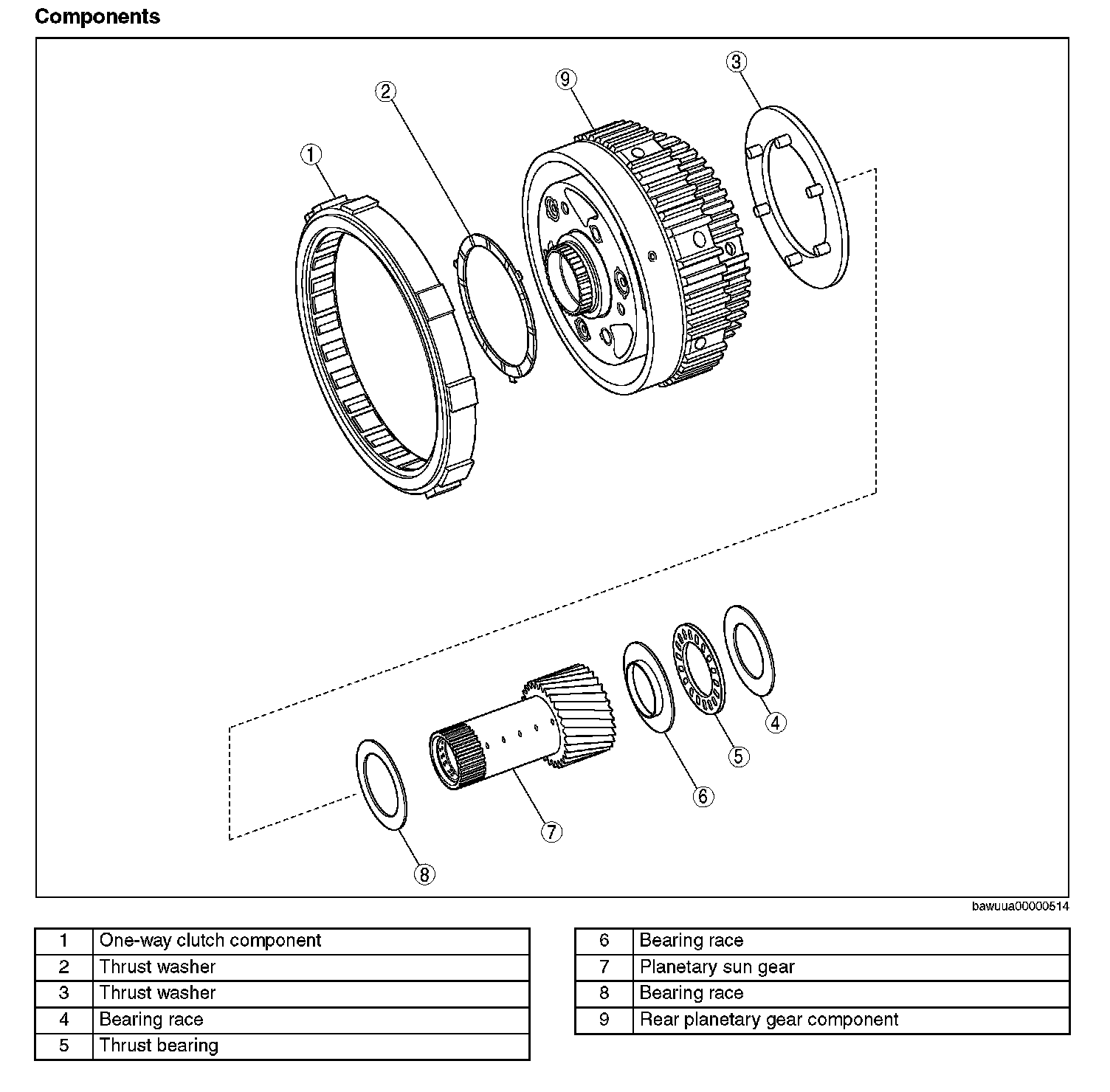 Components

1
2
9
3
4
5
6
7
8

bawuua00000514

| 1 | One-way clutch component |
|---|---|
| 2 | Thrust washer |
| 3 | Thrust washer |
| 4 | Bearing race |
| 5 | Thrust bearing |

| 6 | Bearing race |
|---|---|
| 7 | Planetary sun gear |
| 8 | Bearing race |
| 9 | Rear planetary gear component |