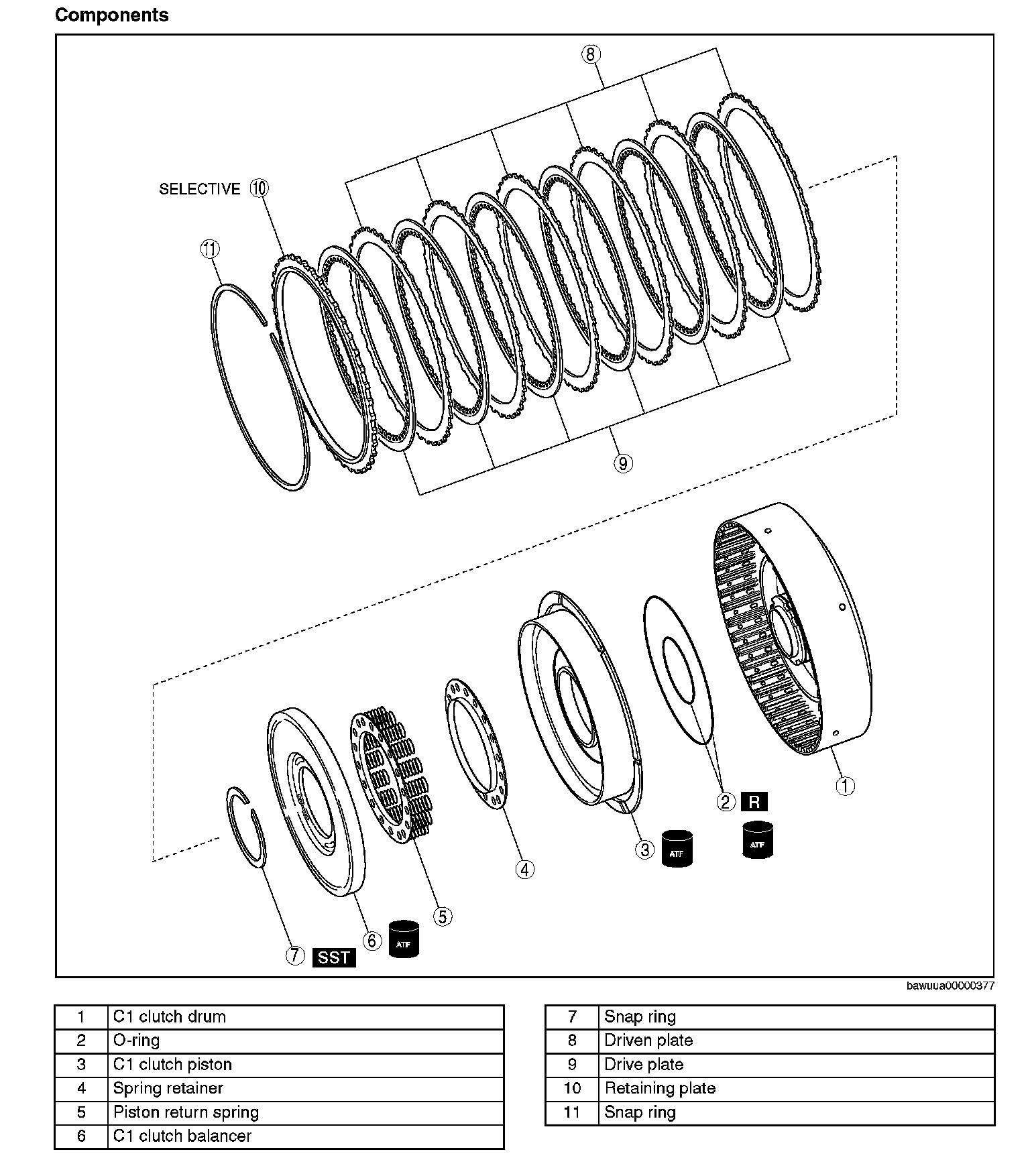 Components

8

SELECTIVE 10

11

9

1

2 R

ATF

3 ATF

4

5

6 ATF

7 SST

bawuua00000377

| 1 | C1 clutch drum |
|---|---|
| 2 | O-ring |
| 3 | C1 clutch piston |
| 4 | Spring retainer |
| 5 | Piston return spring |
| 6 | C1 clutch balancer |

| 7 | Snap ring |
|---|---|
| 8 | Driven plate |
| 9 | Drive plate |
| 10 | Retaining plate |
| 11 | Snap ring |