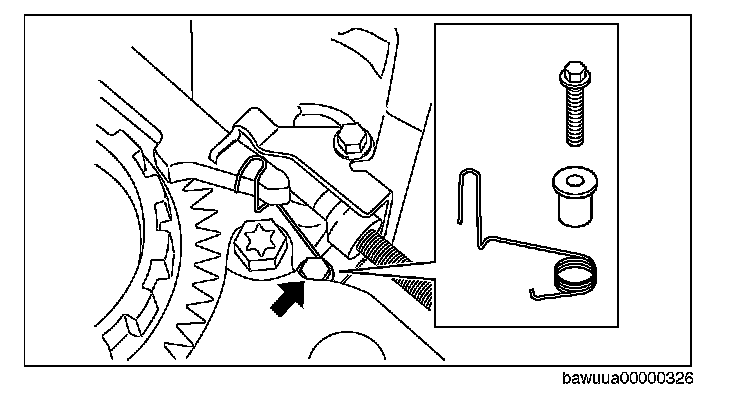 bawuua00000326