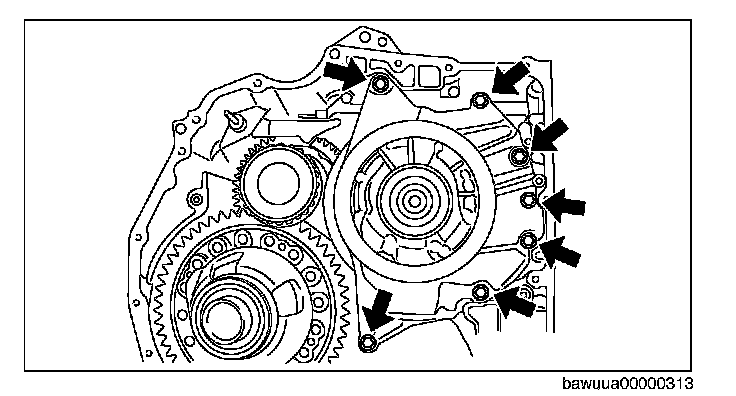 bawuua00000313