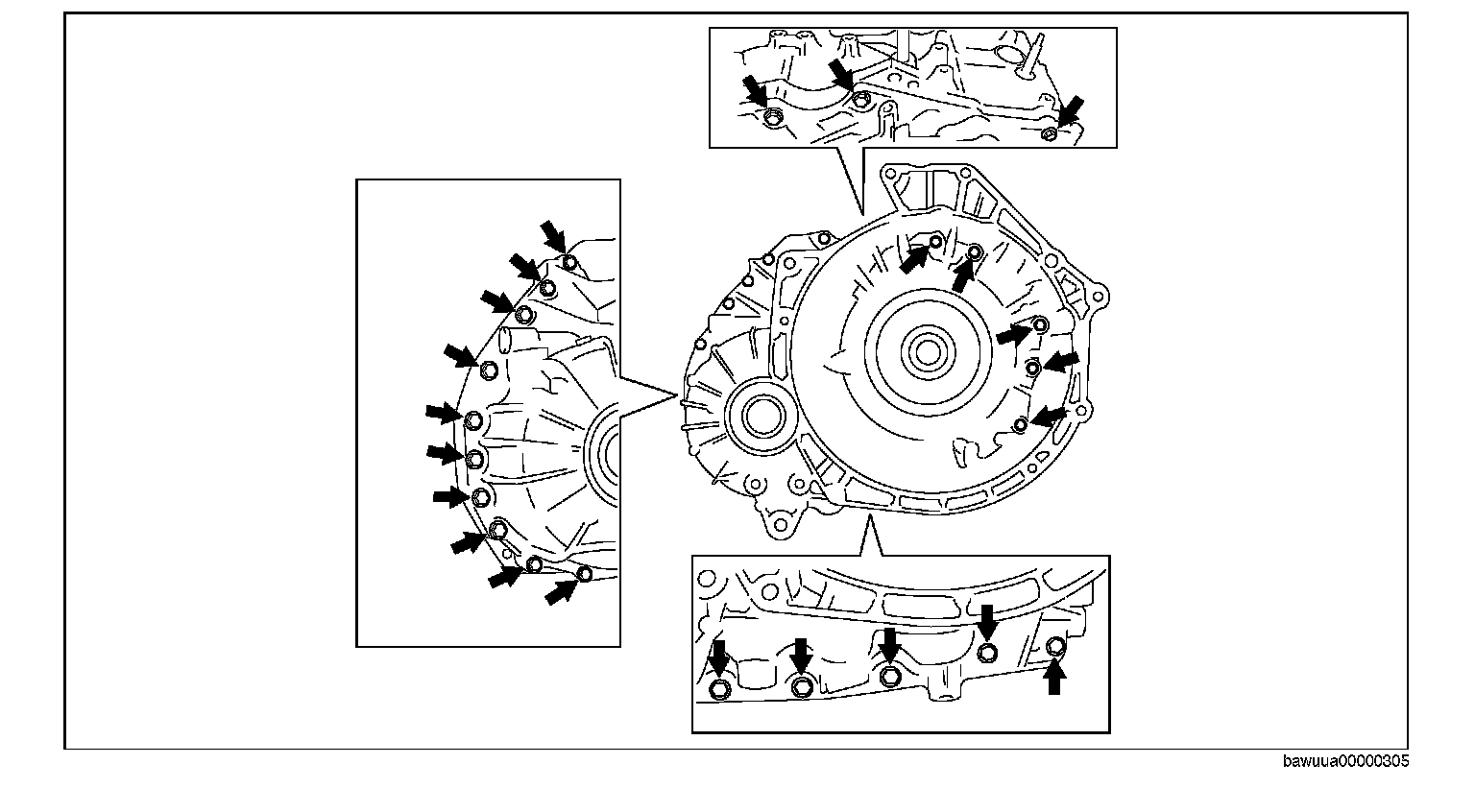 bawuua00000305